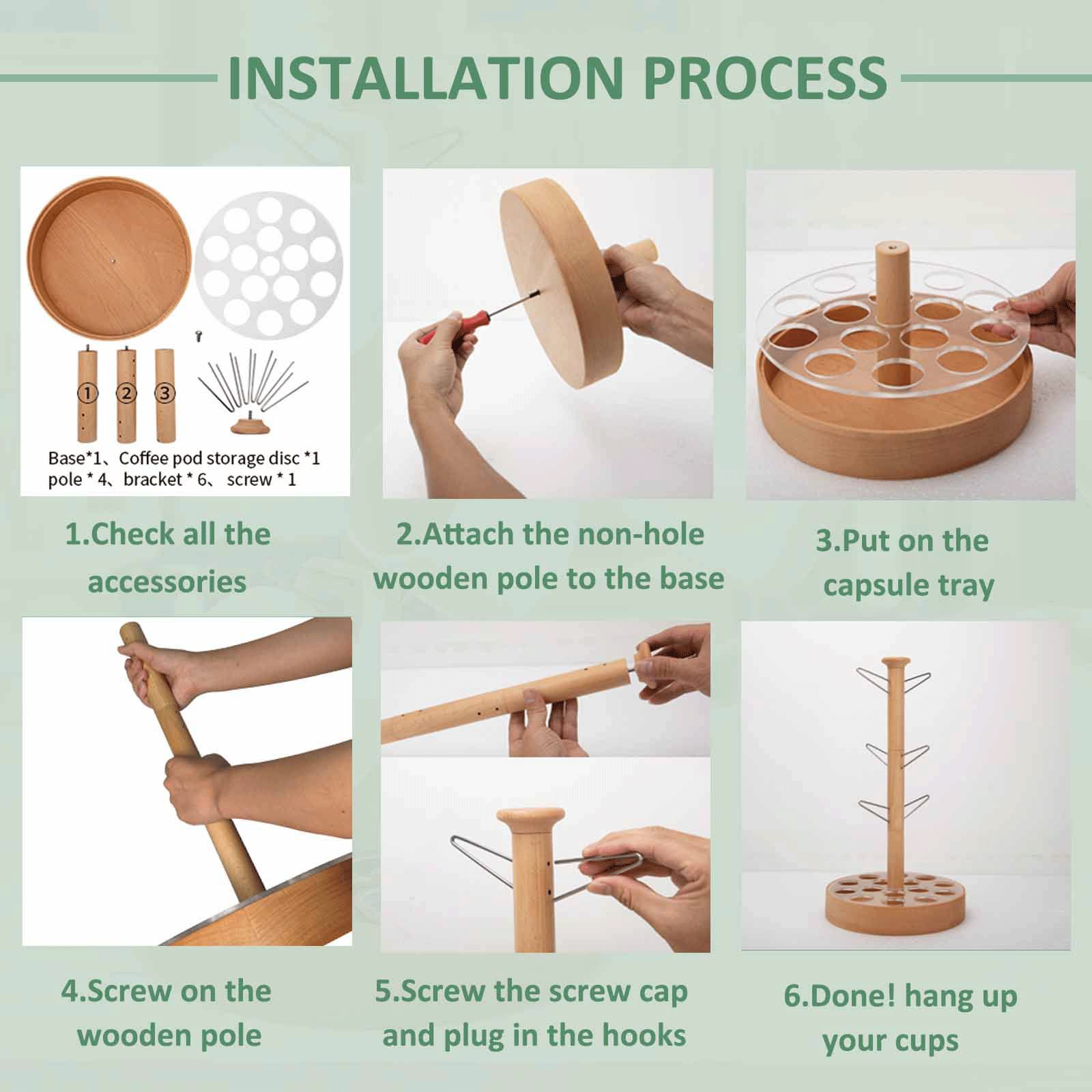 INSTALLATION PROCESS

① ② ③

Base*1、Coffee pod storage disc *1
pole * 4、bracket * 6、 screw * 1

1.Check all the accessories

2.Attach the non-hole wooden pole to the base

3.Put on the capsule tray

4.Screw on the wooden pole

5.Screw the screw cap and plug in the hooks

6.Done! hang up your cups