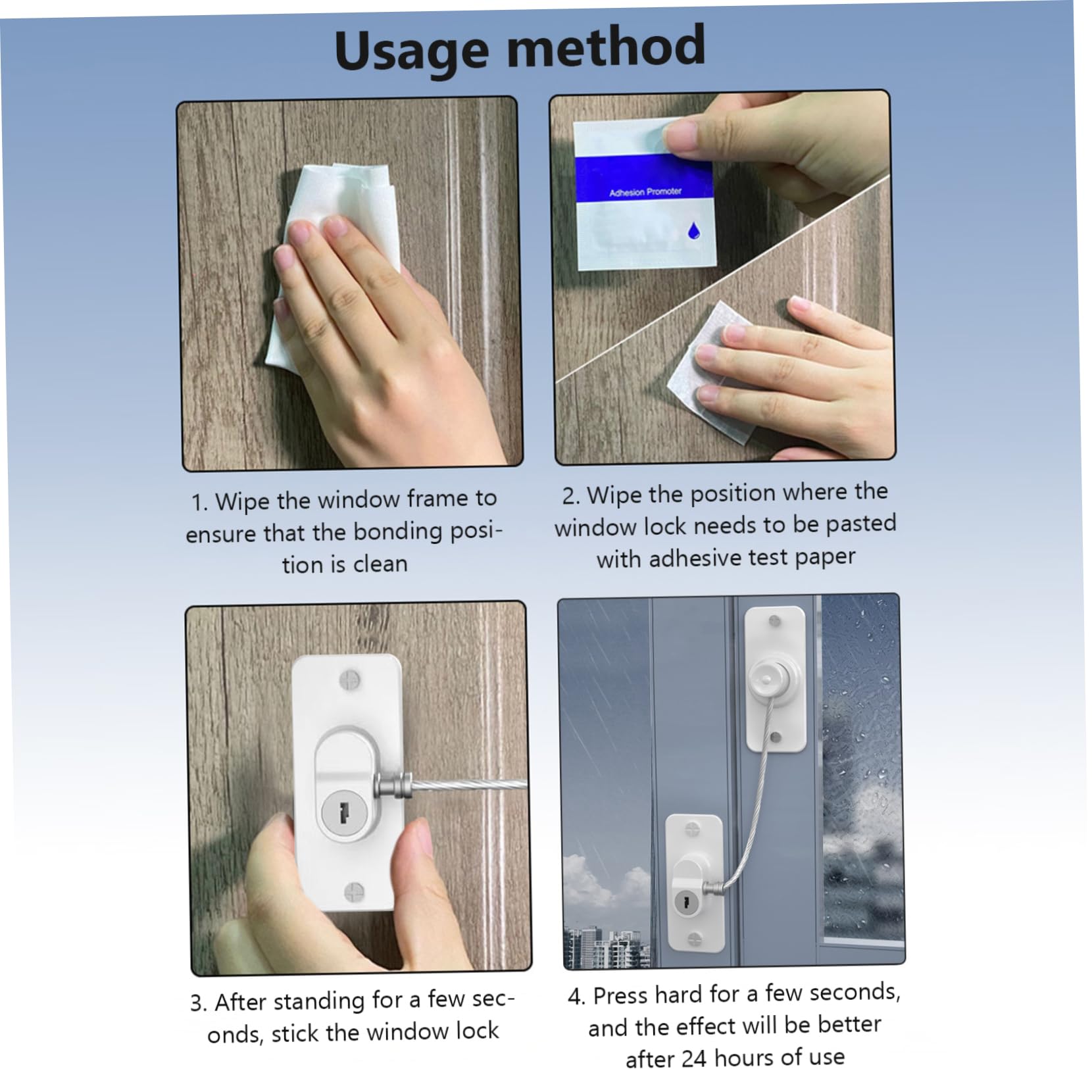 Usage method

Adhesion Promoter

1. Wipe the window frame to ensure that the bonding position is clean

2. Wipe the position where the window lock needs to be pasted with adhesive test paper

3. After standing for a few seconds, stick the window lock

4. Press hard for a few seconds, and the effect will be better after 24 hours of use