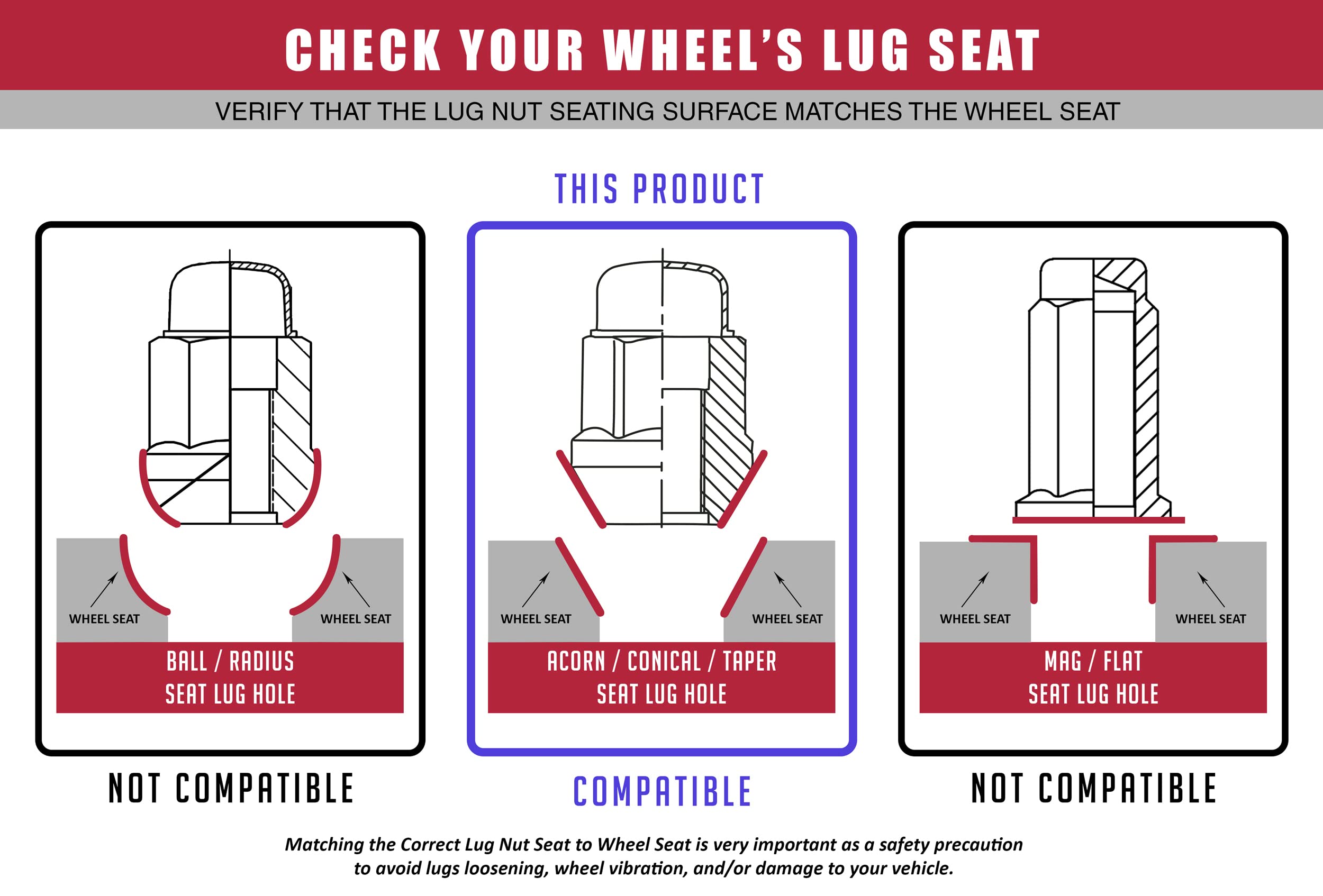 CHECK YOUR WHEEL'S LUG SEAT

VERIFY THAT THE LUG NUT SEATING SURFACE MATCHES THE WHEEL SEAT

THIS PRODUCT

WHEEL SEAT

WHEEL SEAT

BALL / RADIUS SEAT LUG HOLE

NOT COMPATIBLE

WHEEL SEAT

WHEEL SEAT

ACORN / CONICAL / TAPER SEAT LUG HOLE

COMPATIBLE

WHEEL SEAT

WHEEL SEAT

MAG / FLAT SEAT LUG HOLE

NOT COMPATIBLE

Matching the Correct Lug Nut Seat to Wheel Seat is very important as a safety precaution to avoid lugs loosening, wheel vibration, and/or damage to your vehicle.