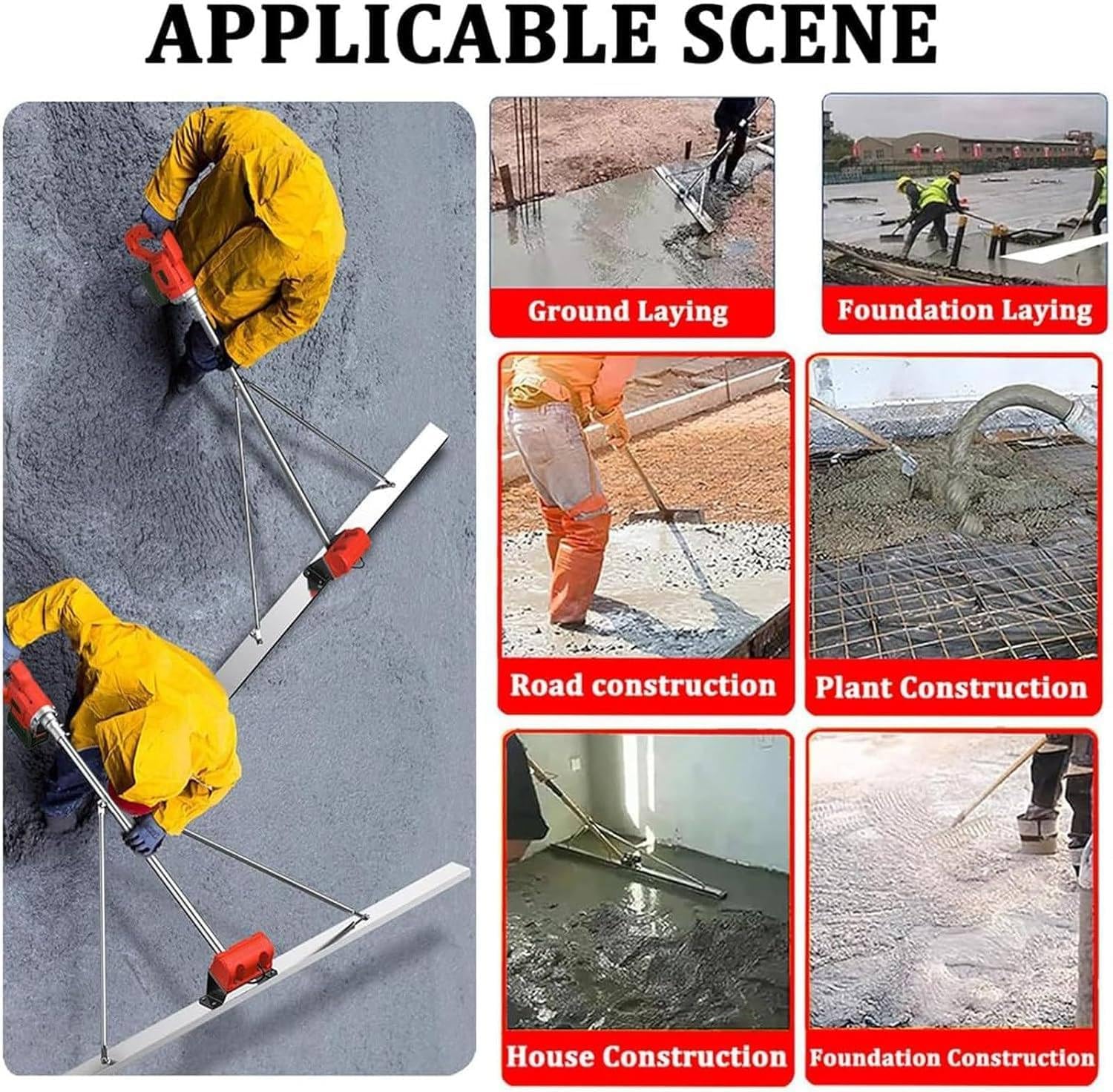 APPLICABLE SCENE

Ground Laying

Foundation Laying

Road construction

Plant Construction

House Construction

Foundation Construction