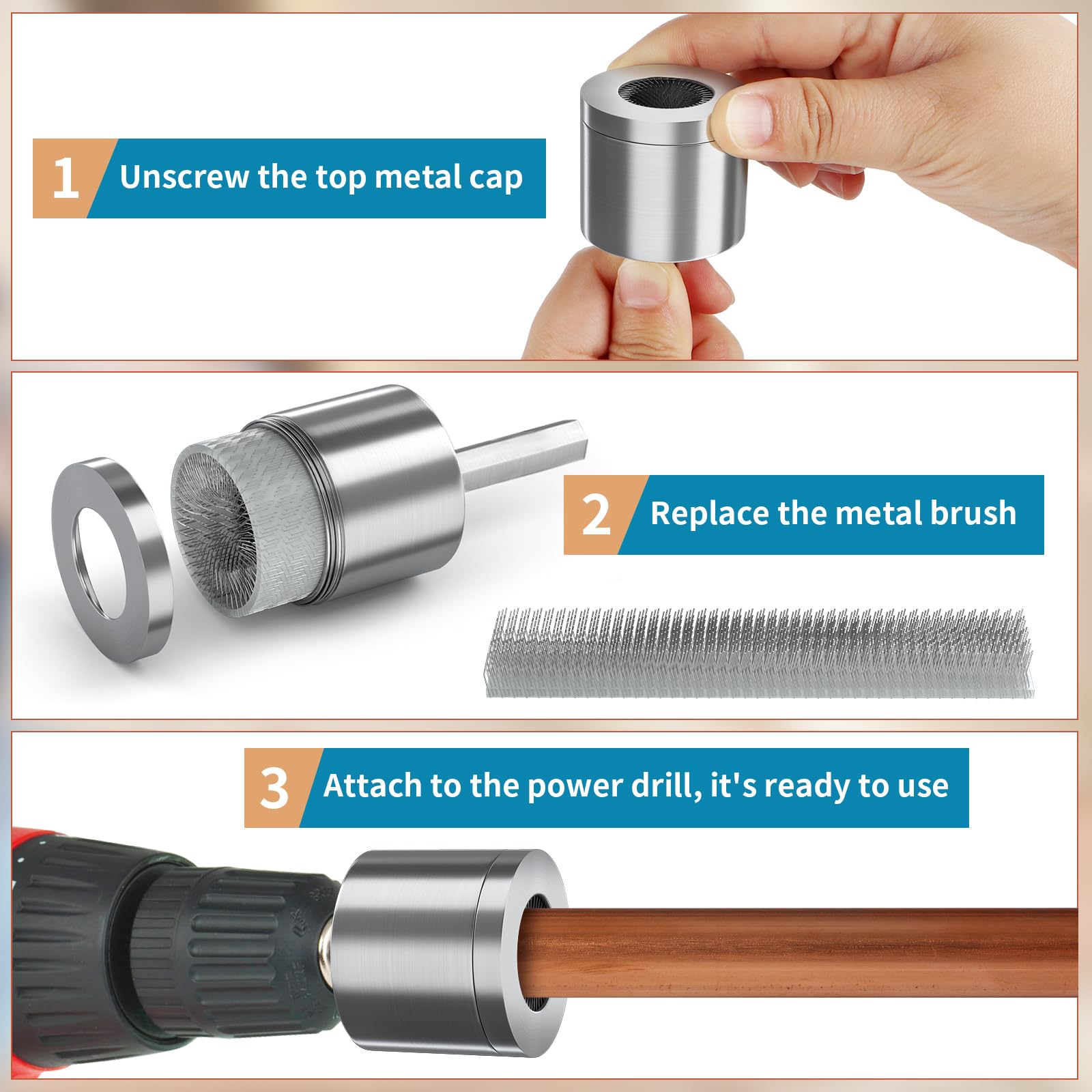 1 Unscrew the top metal cap

2 Replace the metal brush

3 Attach to the power drill, it's ready to use