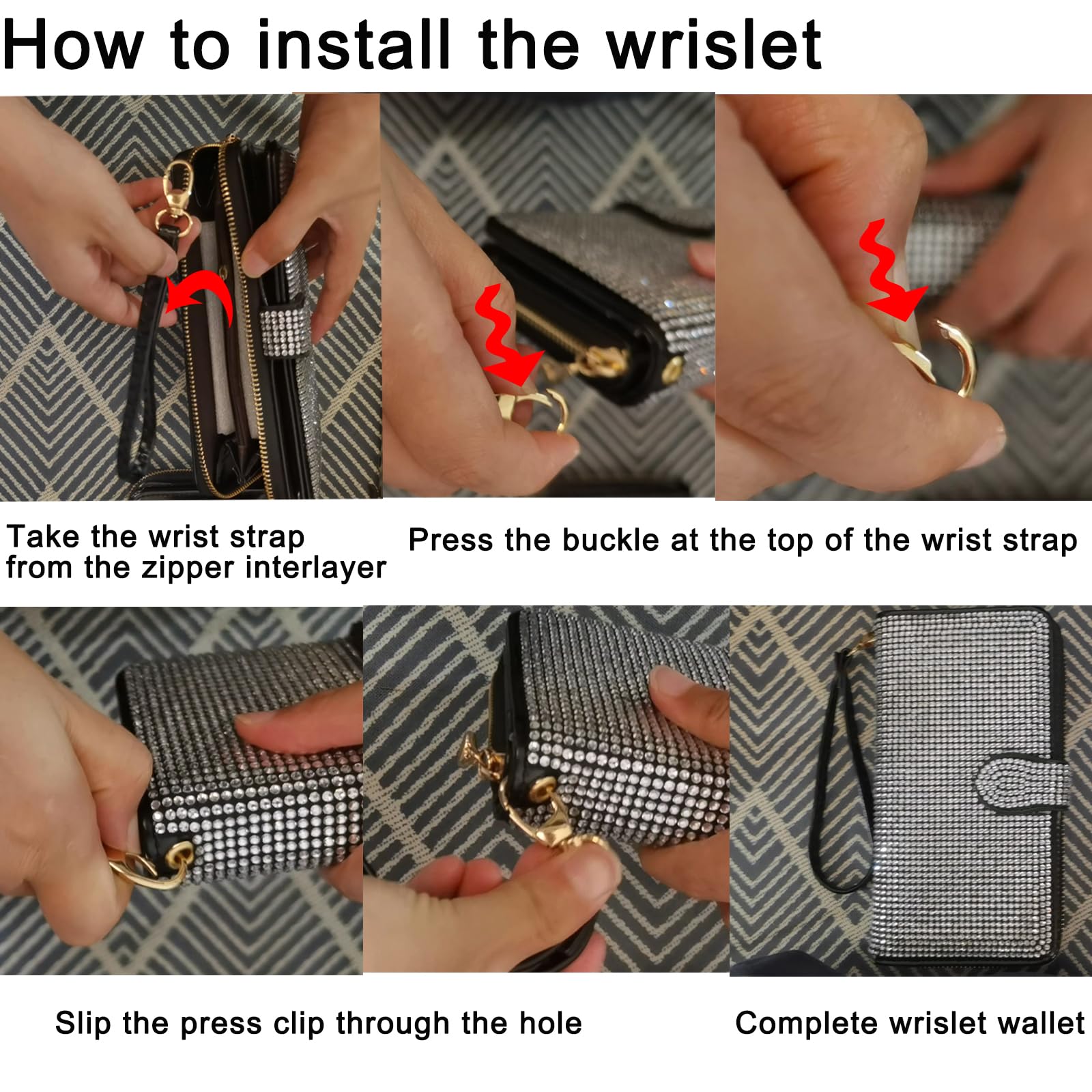 How to install the wrislet

Take the wrist strap from the zipper interlayer

Press the buckle at the top of the wrist strap

Slip the press clip through the hole

Complete wrislet wallet