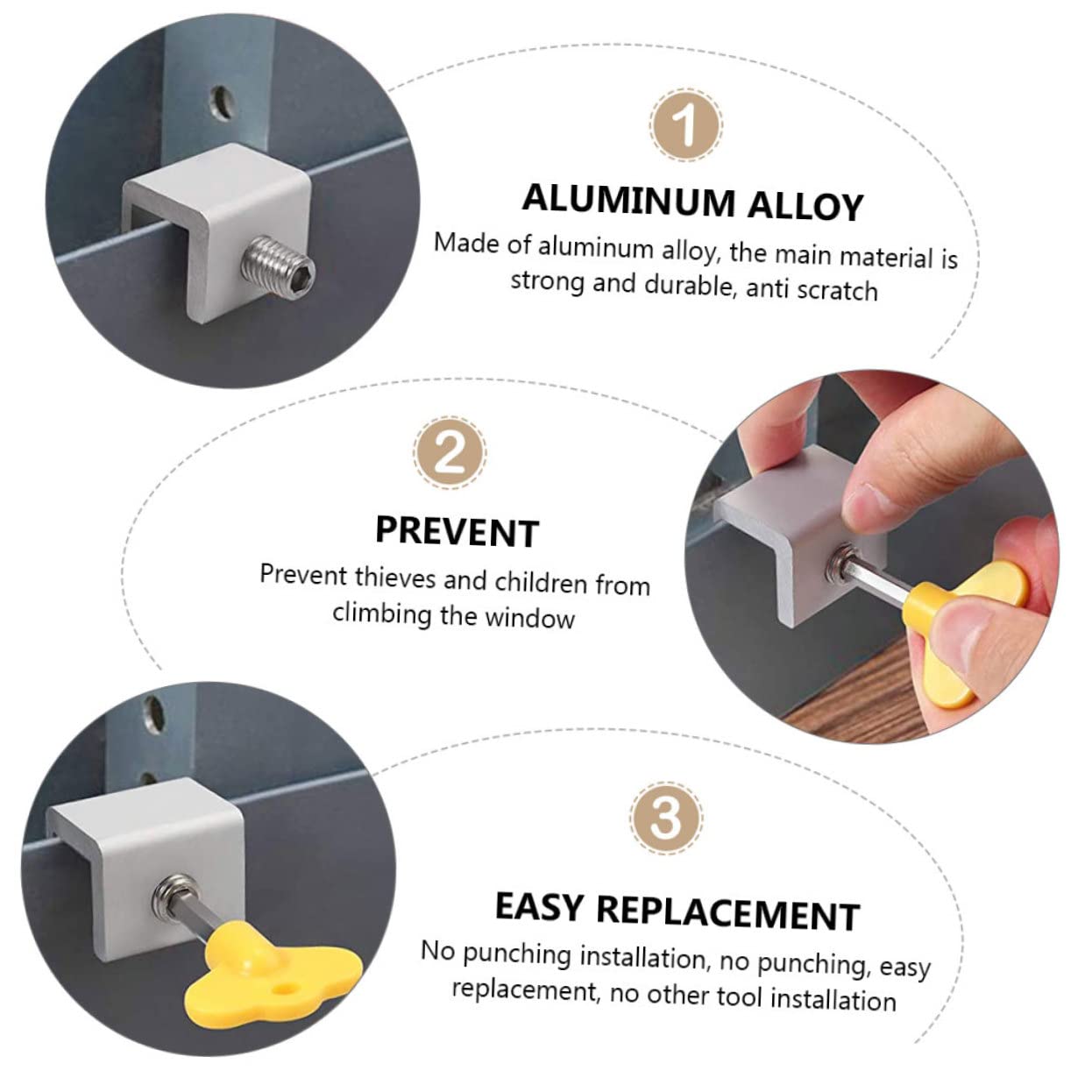 1

ALUMINUM ALLOY

Made of aluminum alloy, the main material is strong and durable, anti scratch

2

PREVENT

Prevent thieves and children from climbing the window

3

EASY REPLACEMENT

No punching installation, no punching, easy replacement, no other tool installation