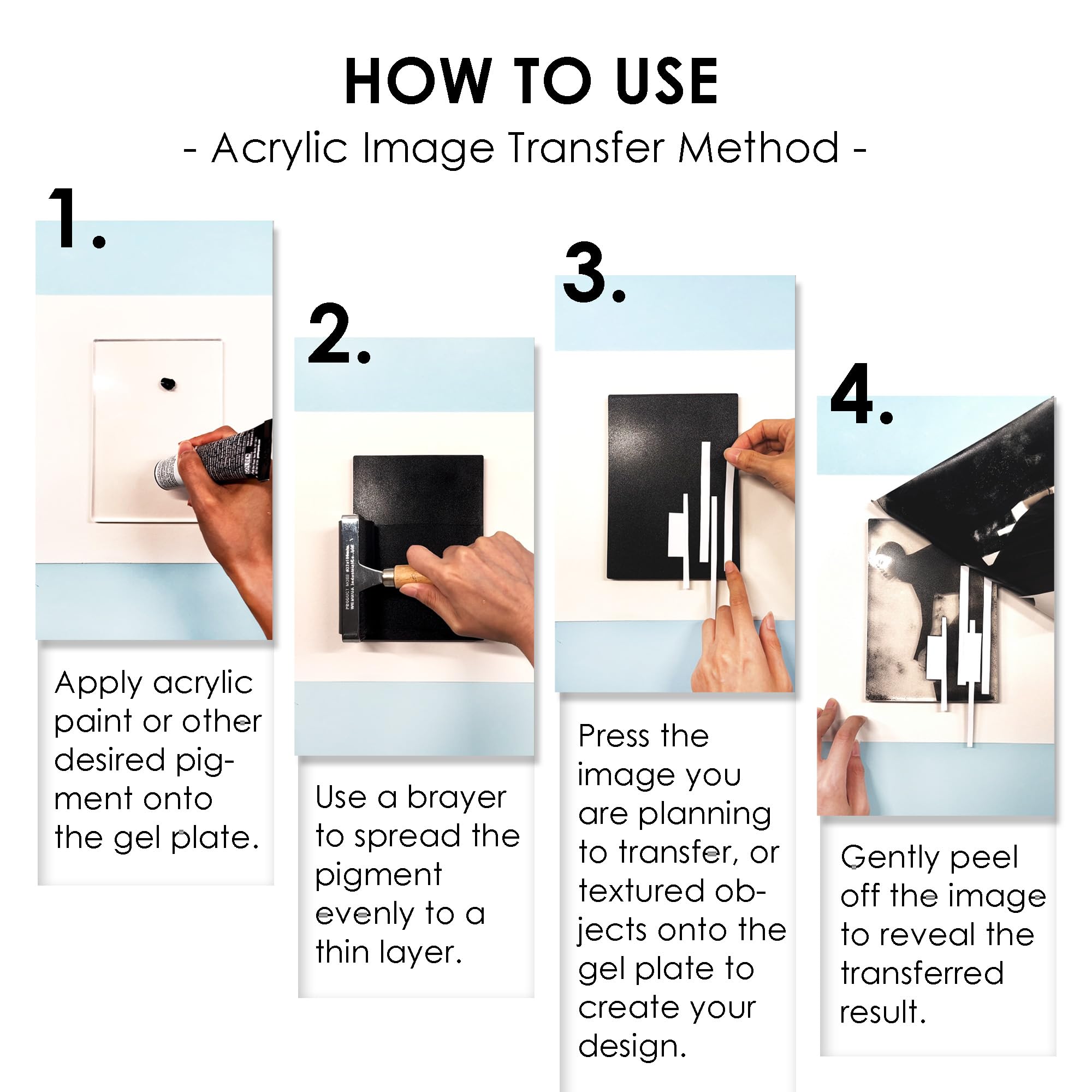 HOW TO USE

- Acrylic Image Transfer Method -

1.

Apply acrylic paint or other desired pigment onto the gel plate.

2.

Use a brayer to spread the pigment evenly to a thin layer.

3.

Press the image you are planning to transfer, or textured objects onto the gel plate to create your design.

4.

Gently peel off the image to reveal the transferred result.