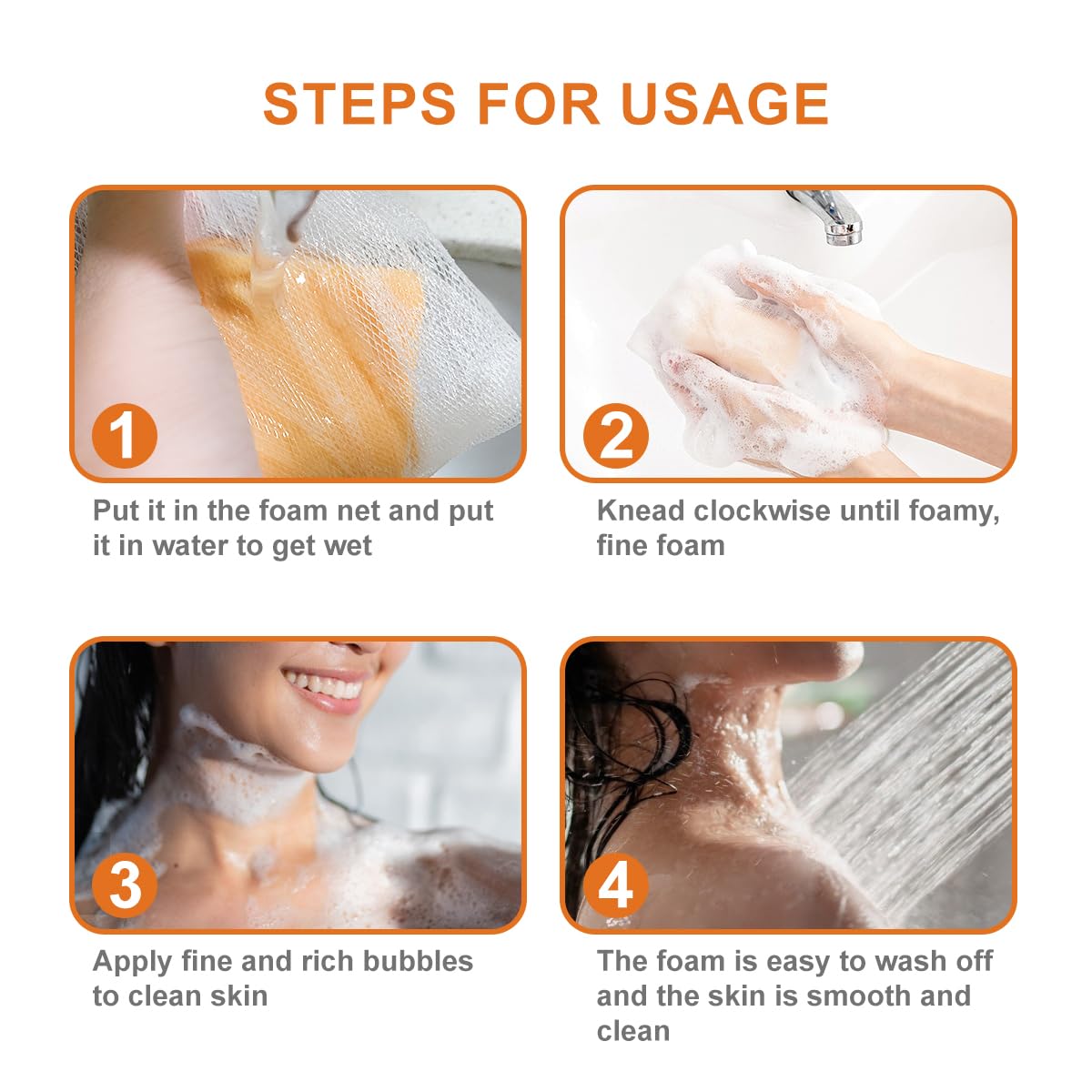 STEPS FOR USAGE

1

Put it in the foam net and put it in water to get wet

2

Knead clockwise until foamy, fine foam

3

Apply fine and rich bubbles to clean skin

4

The foam is easy to wash off and the skin is smooth and clean