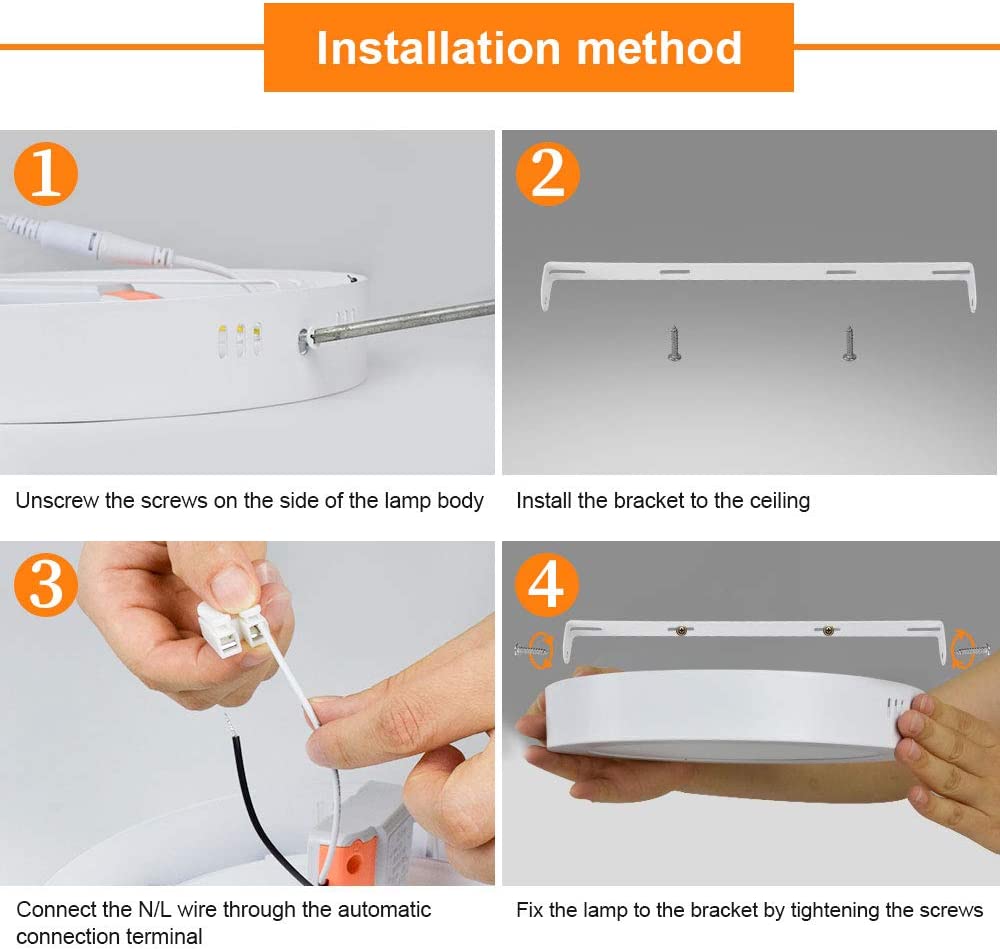 Installation method

1

Unscrew the screws on the side of the lamp body

2

Install the bracket to the ceiling

3

Connect the N/L wire through the automatic connection terminal

4

Fix the lamp to the bracket by tightening the screws