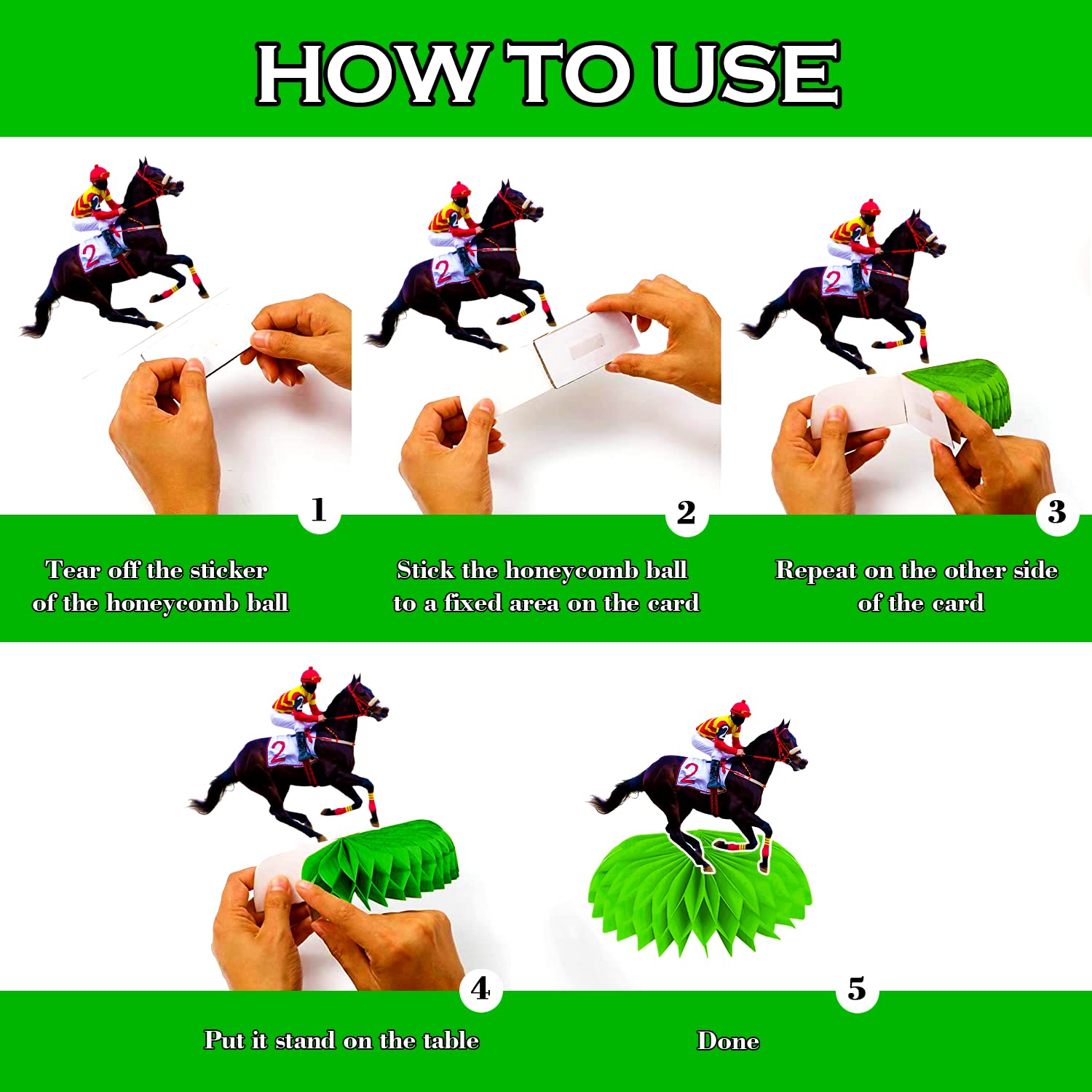 HOW TO USE

1

Tear off the sticker of the honeycomb ball

2

Stick the honeycomb ball to a fixed area on the card

3

Repeat on the other side of the card

4

Put it stand on the table

5

Done