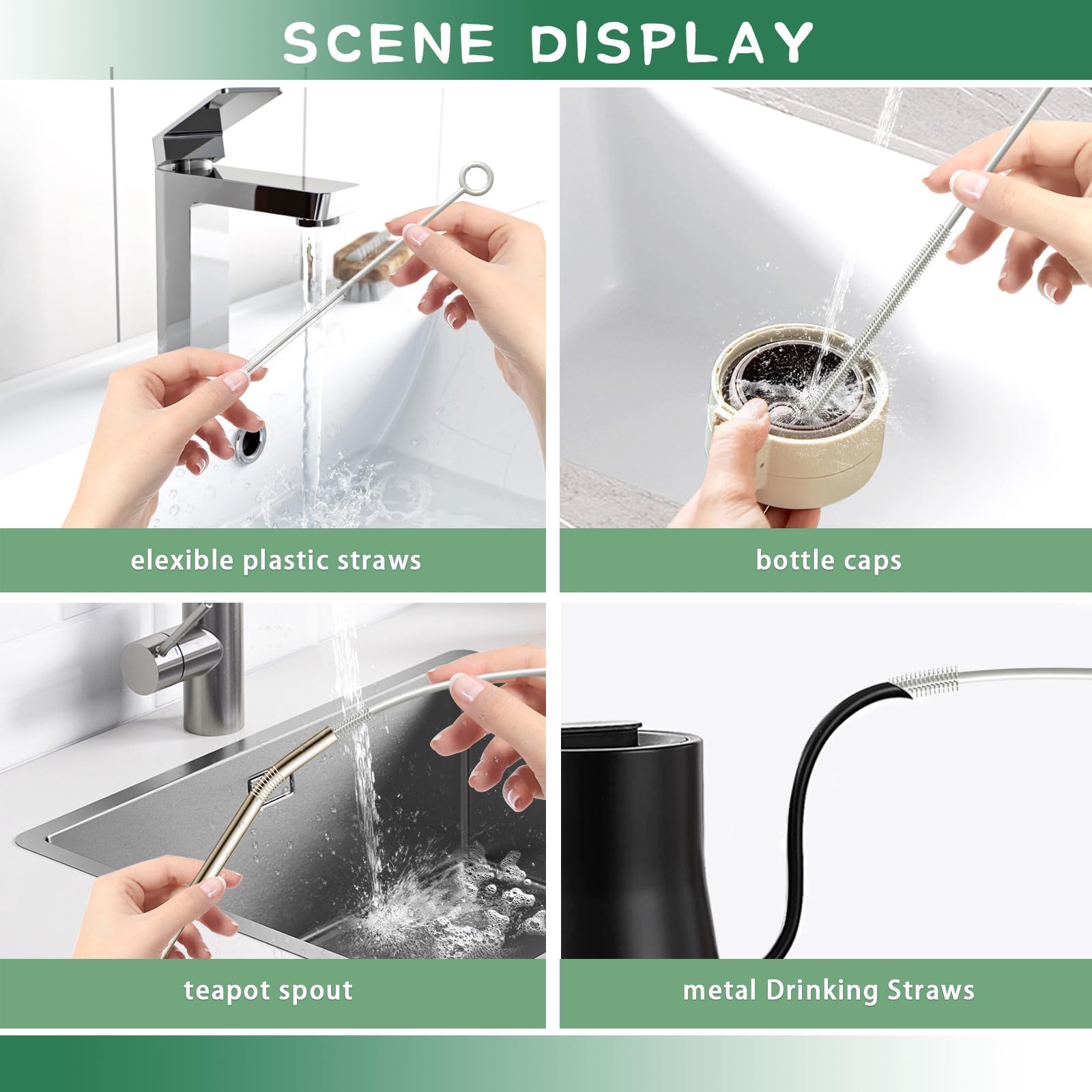 SCENE DISPLAY

elexible plastic straws

bottle caps

teapot spout

metal Drinking Straws