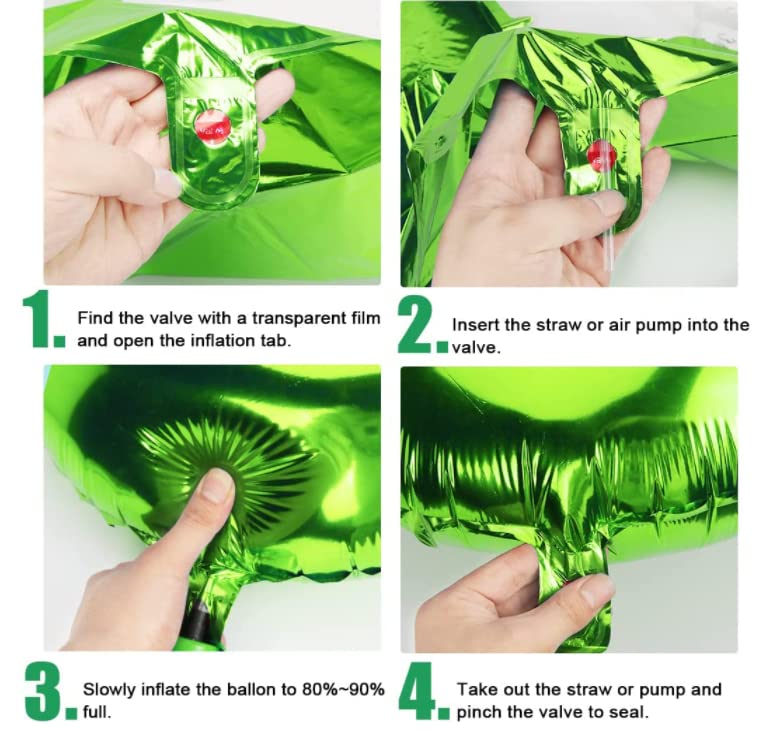 1. Find the valve with a transparent film and open the inflation tab.

2. Insert the straw or air pump into the valve.

3. Slowly inflate the ballon to 80%~90% full.

4. Take out the straw or pump and pinch the valve to seal.