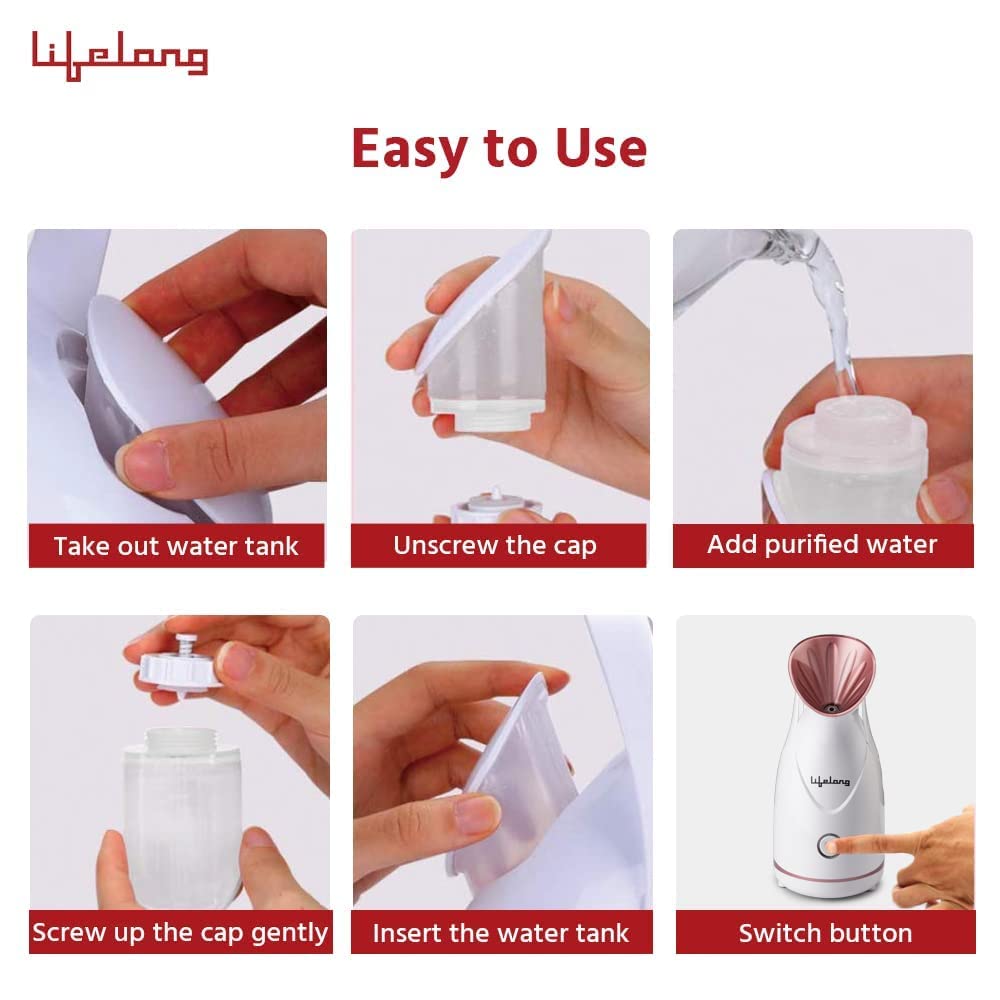 Lifelong

Easy to Use

Take out water tank

Unscrew the cap

Add purified water

Screw up the cap gently

Insert the water tank

Lifelong

Switch button