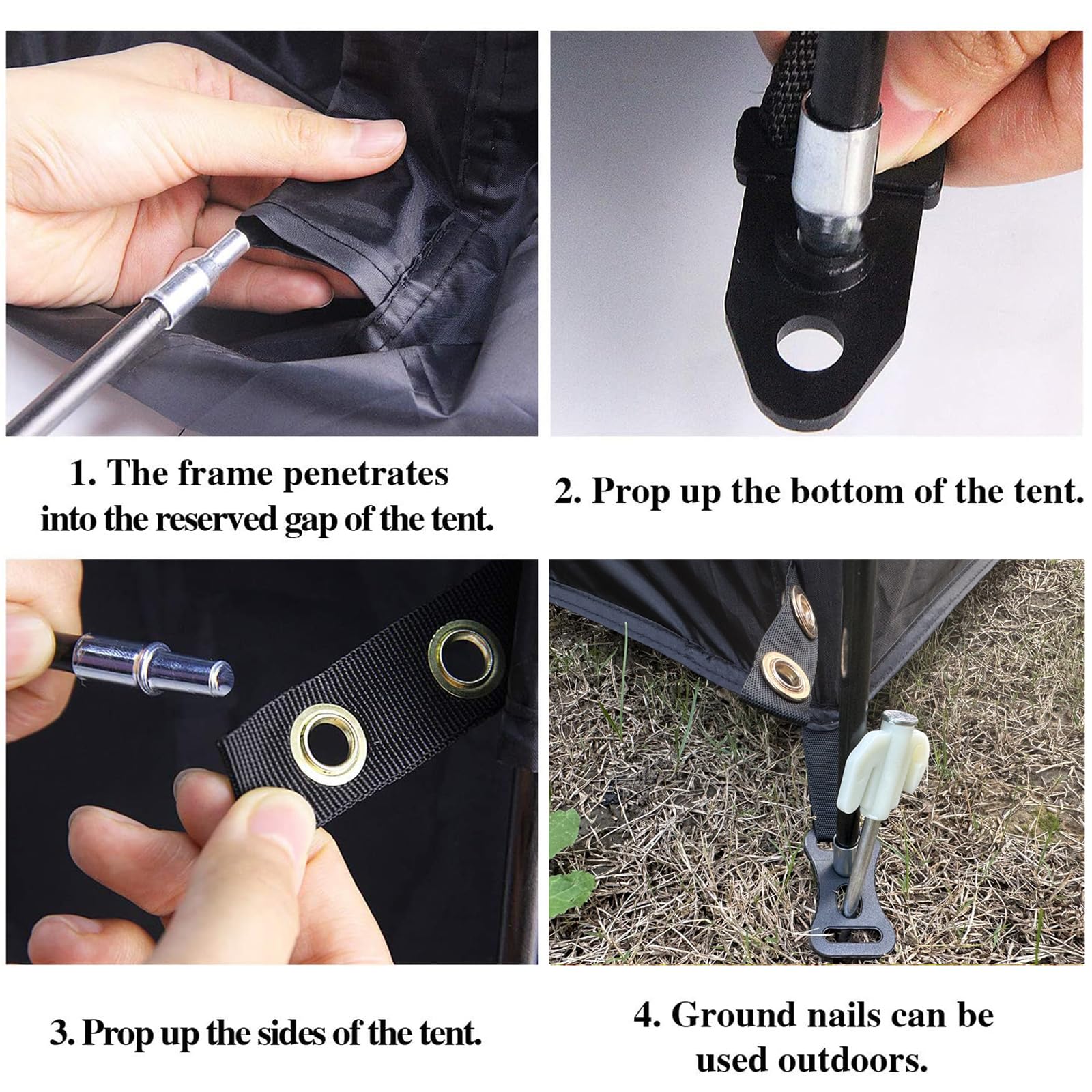 1. The frame penetrates into the reserved gap of the tent.

2. Prop up the bottom of the tent.

3. Prop up the sides of the tent.

4. Ground nails can be used outdoors.