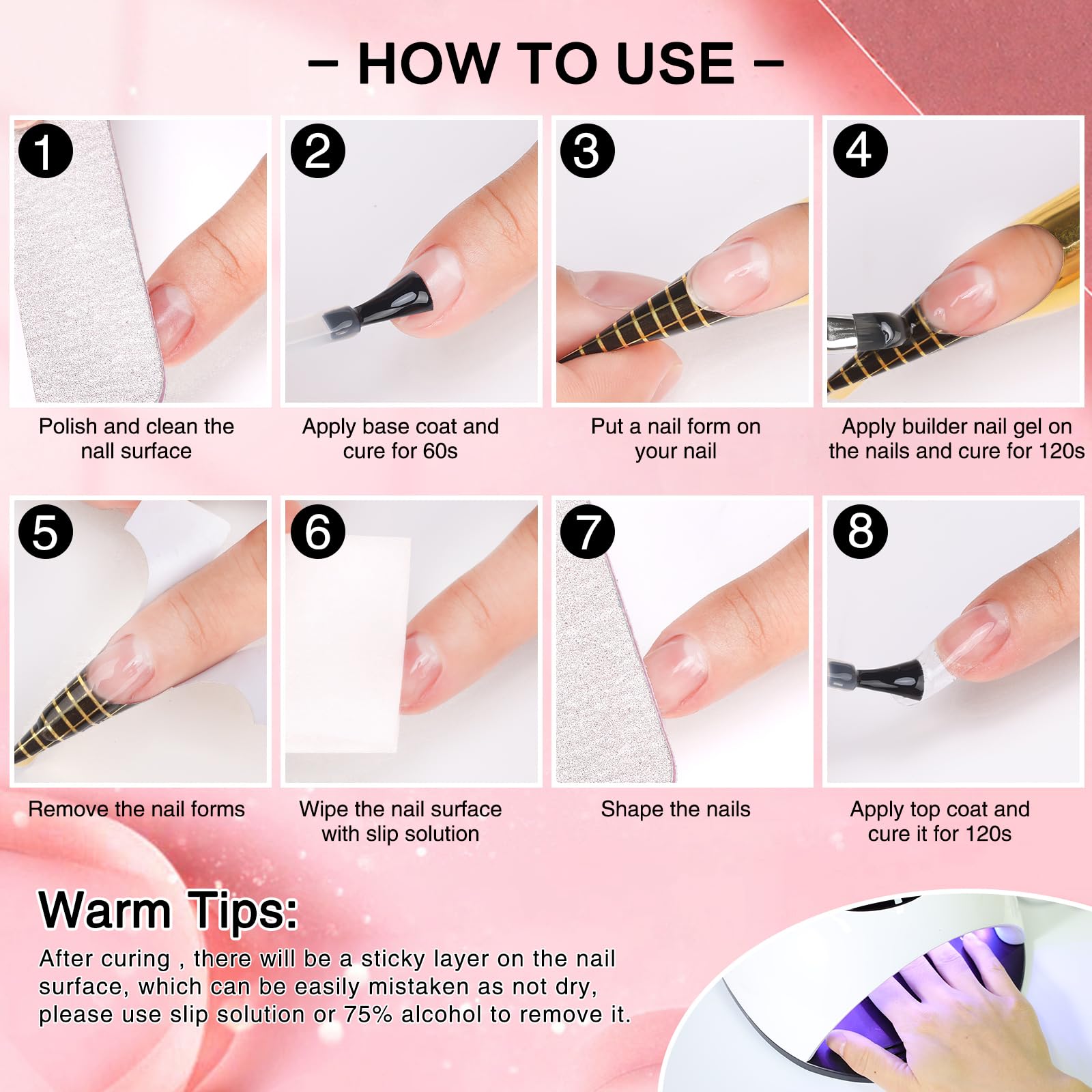 – HOW TO USE –

1
Polish and clean the nall surface

2
Apply base coat and cure for 60s

3
Put a nail form on your nail

4
Apply builder nail gel on the nails and cure for 120s

5
Remove the nail forms

6
Wipe the nail surface with slip solution

7
Shape the nails

8
Apply top coat and cure it for 120s

Warm Tips:
After curing , there will be a sticky layer on the nail surface, which can be easily mistaken as not dry, please use slip solution or 75% alcohol to remove it.