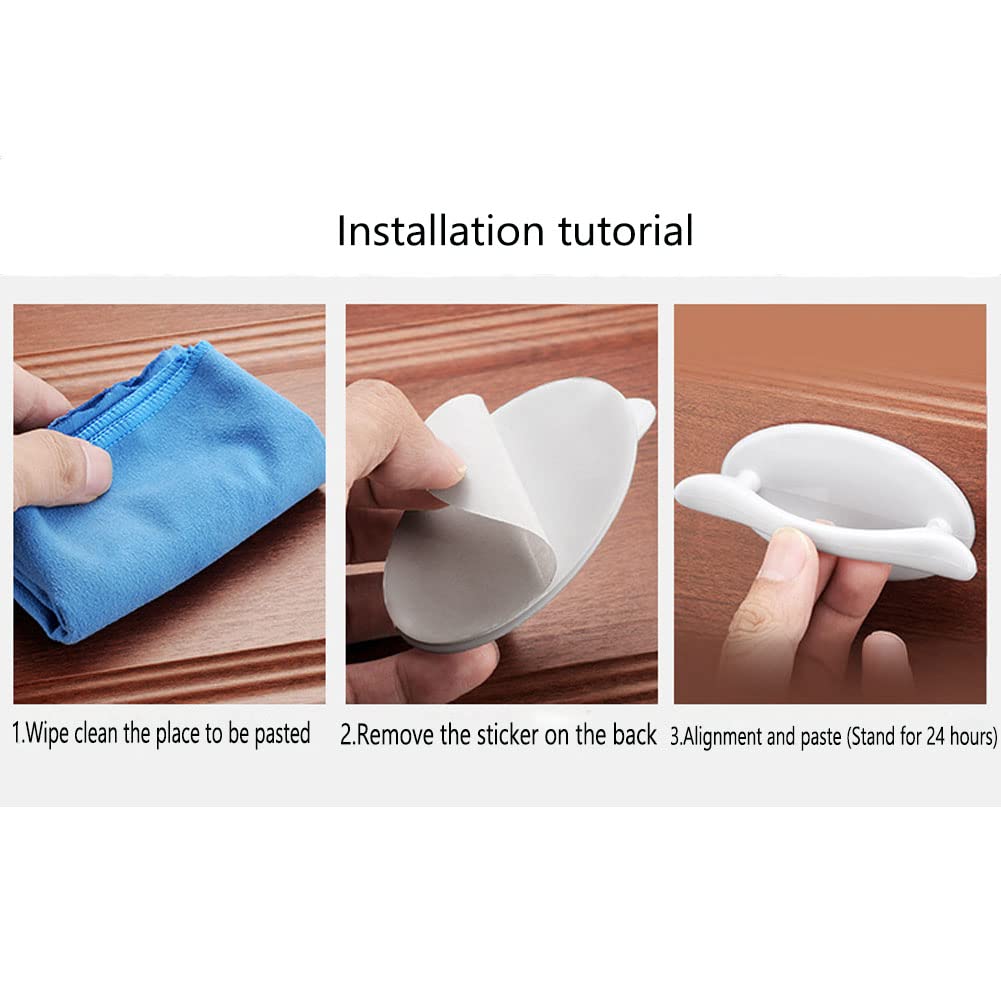 Installation tutorial

1.Wipe clean the place to be pasted

2.Remove the sticker on the back

3.Alignment and paste (Stand for 24 hours)