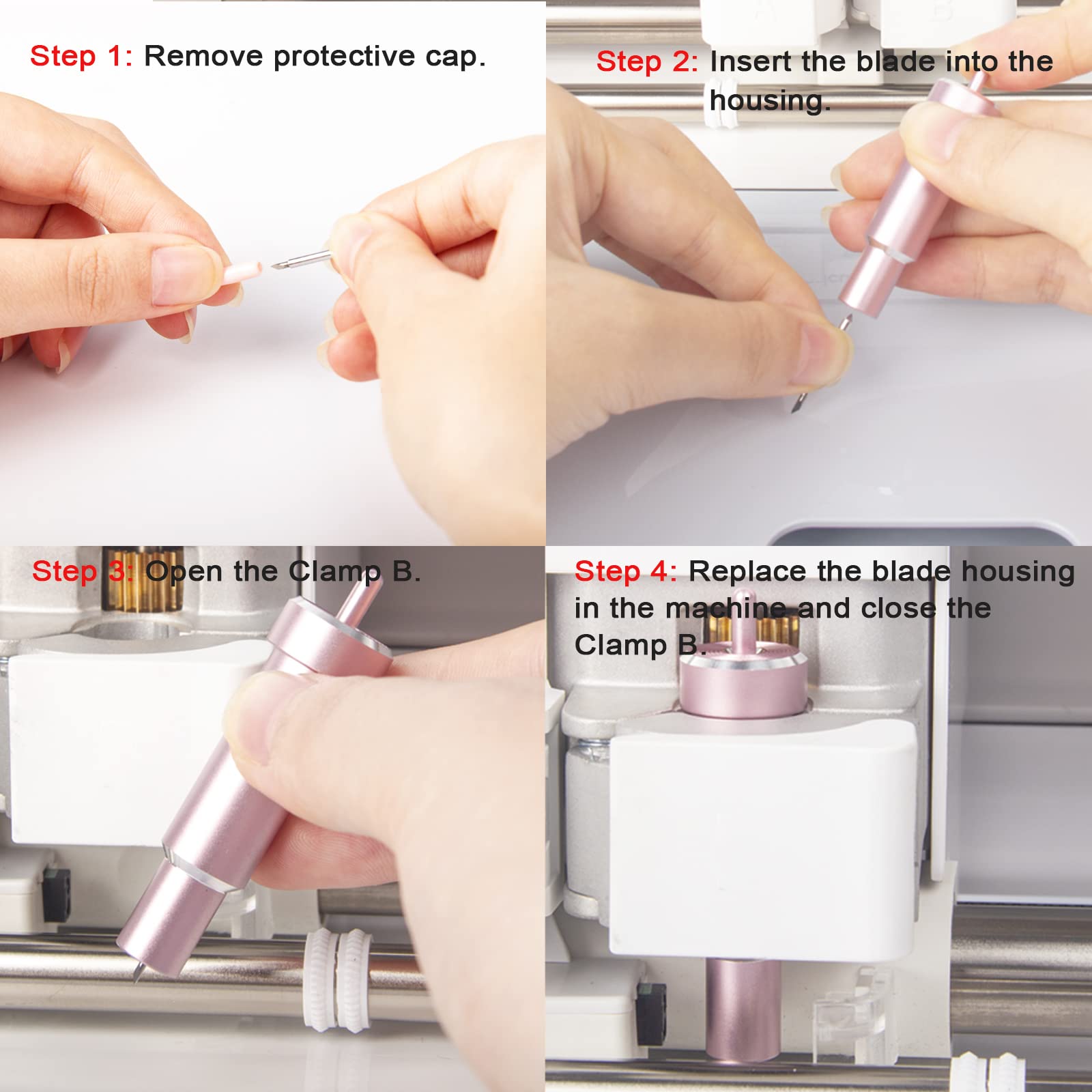 Step 1: Remove protective cap.

Step 2: Insert the blade into the housing.

Step 3: Open the Clamp B.

Step 4: Replace the blade housing in the machine and close the Clamp B.