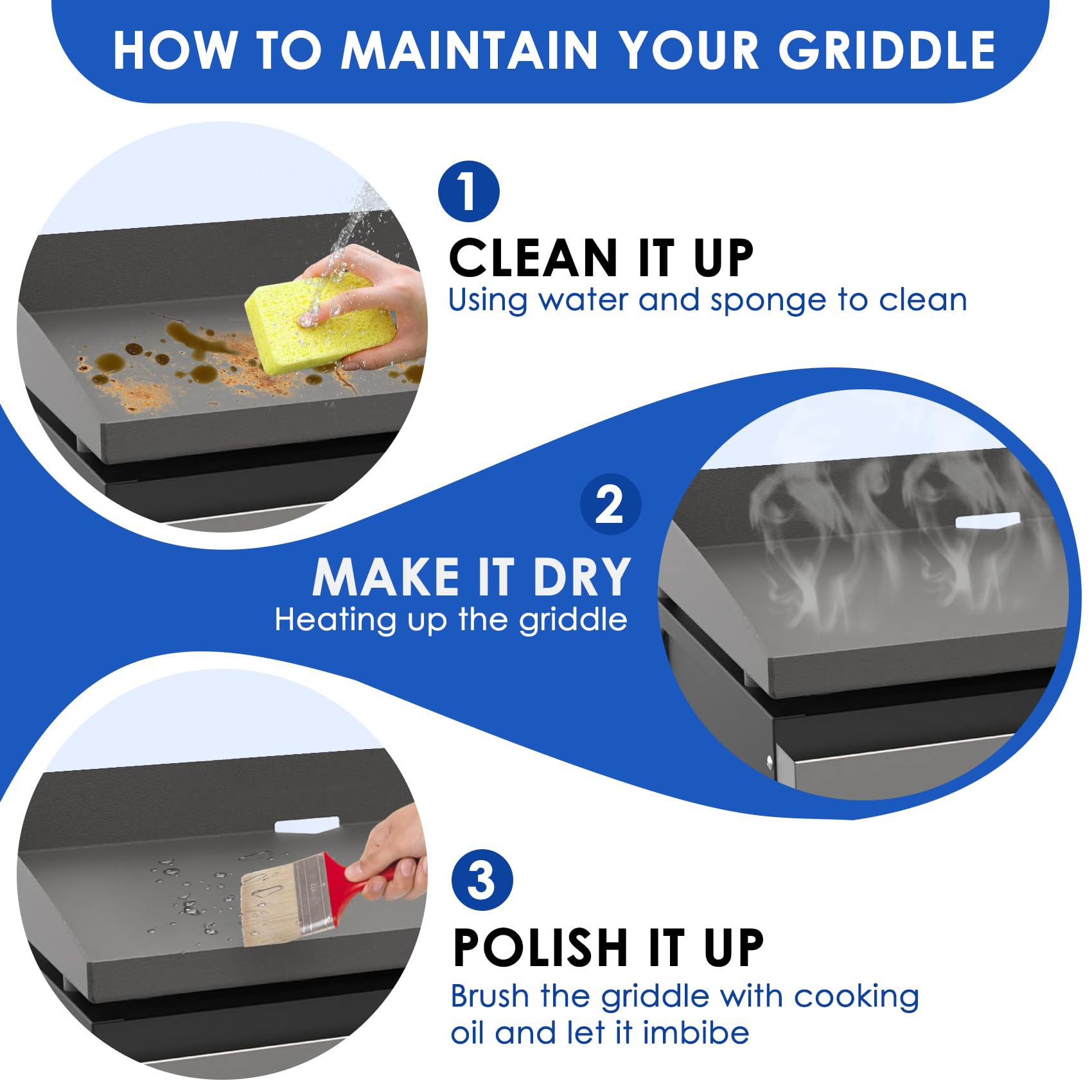 HOW TO MAINTAIN YOUR GRIDDLE

1
CLEAN IT UP
Using water and sponge to clean

2
MAKE IT DRY
Heating up the griddle

3
POLISH IT UP
Brush the griddle with cooking oil and let it imbibe