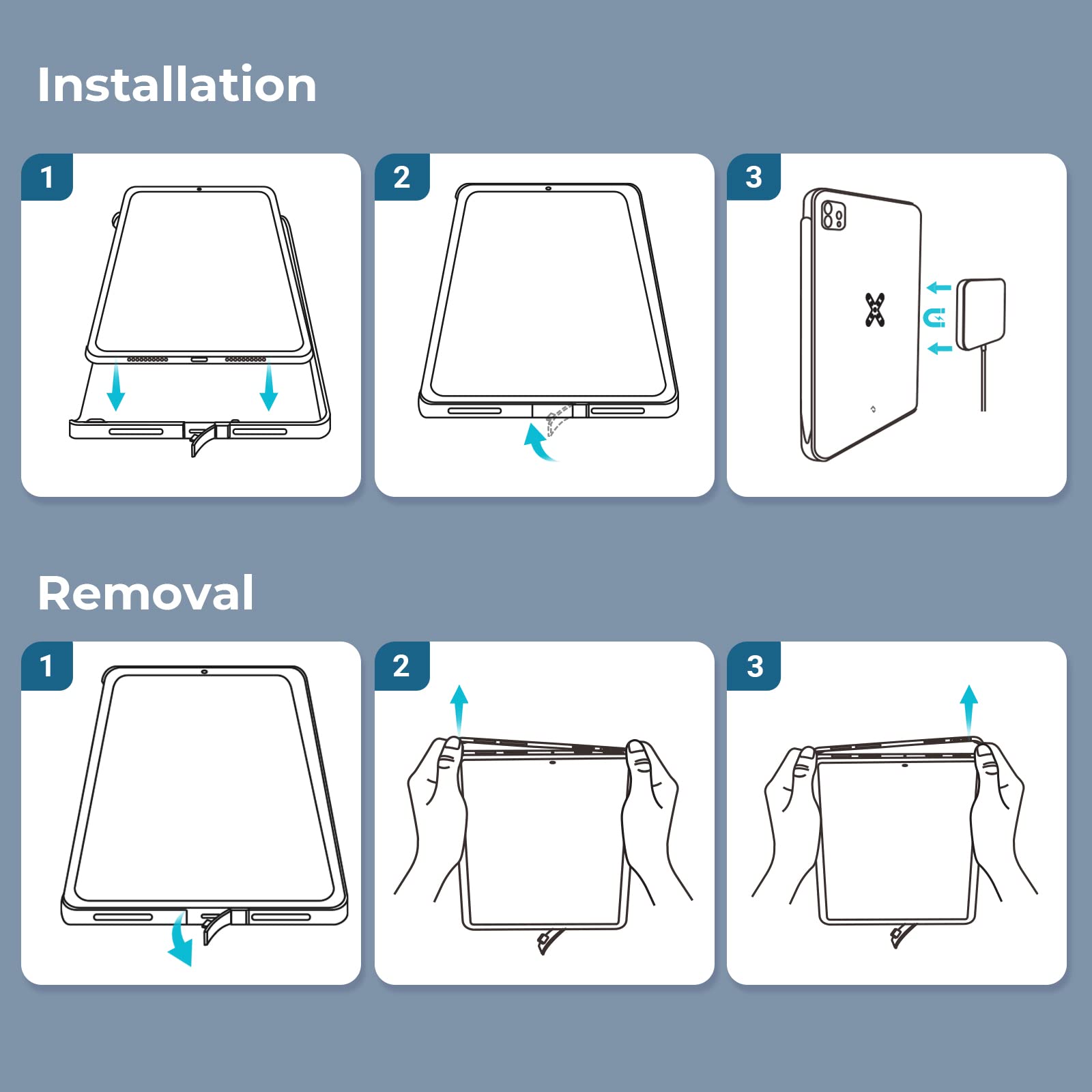 Installation

1

2

3

Removal

1

2

3