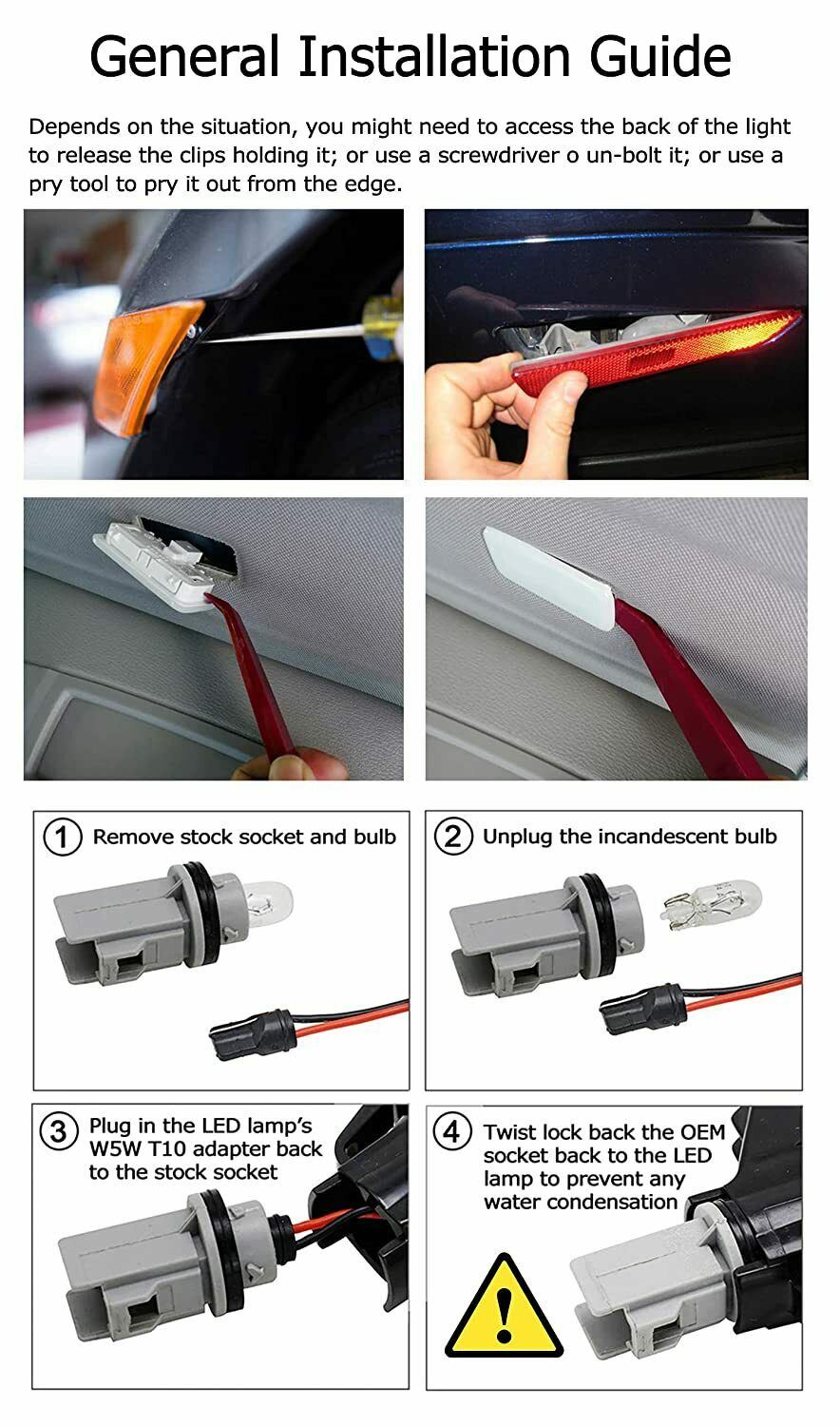 General Installation Guide

Depends on the situation, you might need to access the back of the light to release the clips holding it; or use a screwdriver o un-bolt it; or use a pry tool to pry it out from the edge.

① Remove stock socket and bulb

② Unplug the incandescent bulb

③ Plug in the LED lamp's W5W T10 adapter back to the stock socket

④ Twist lock back the OEM socket back to the LED lamp to prevent any water condensation

!