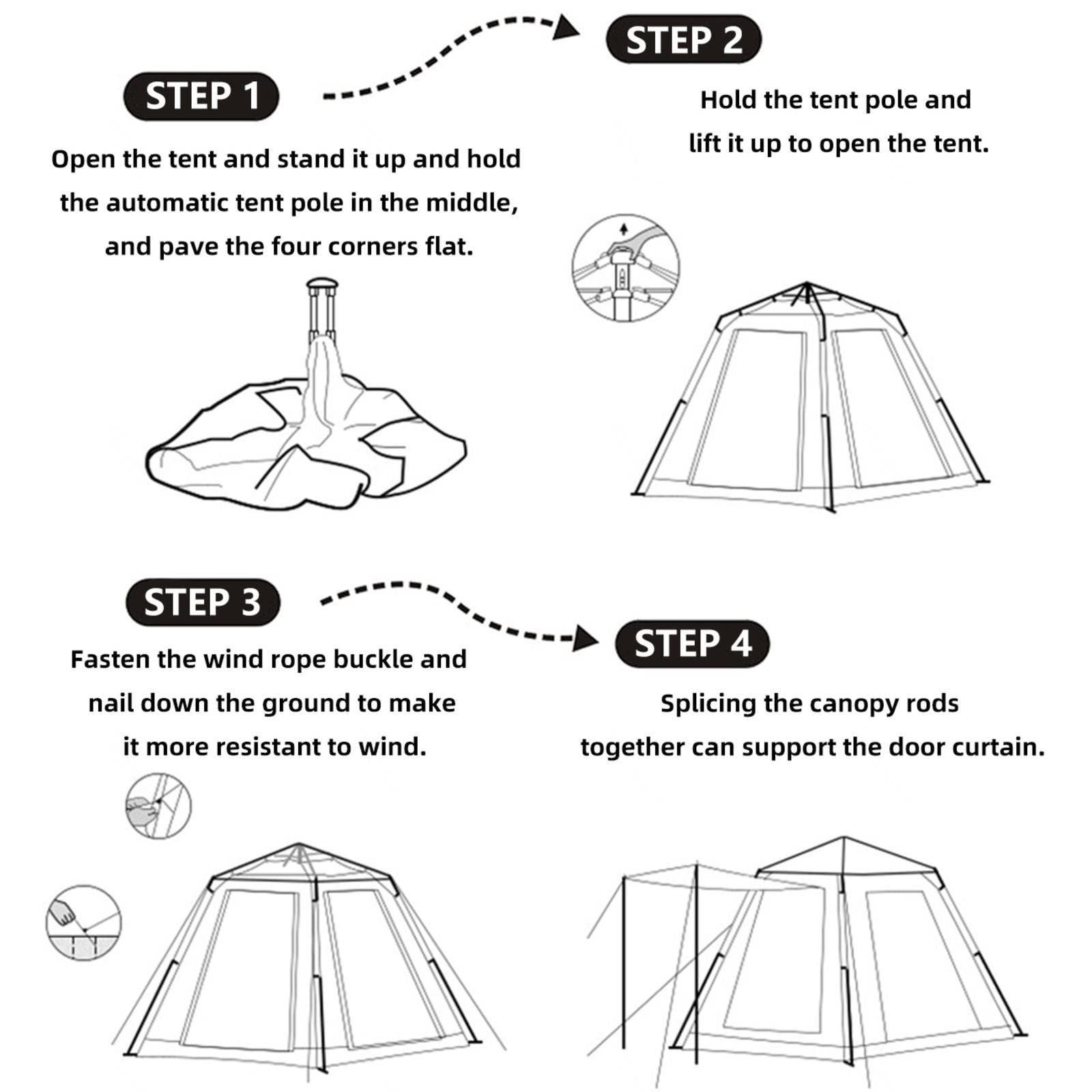 STEP 1

Open the tent and stand it up and hold the automatic tent pole in the middle, and pave the four corners flat.

STEP 2

Hold the tent pole and lift it up to open the tent.

STEP 3

Fasten the wind rope buckle and nail down the ground to make it more resistant to wind.

STEP 4

Splicing the canopy rods together can support the door curtain.