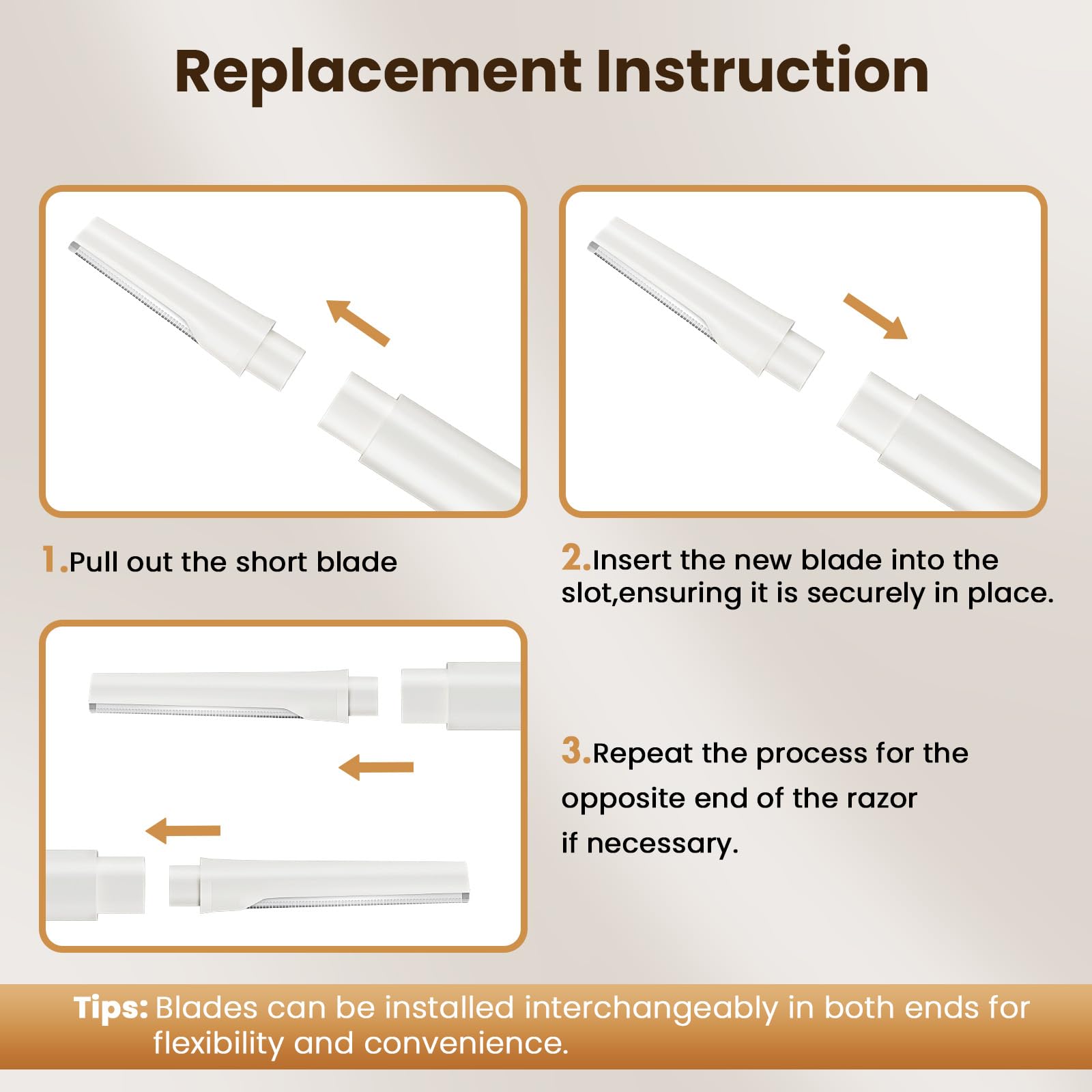 Replacement Instruction

1.Pull out the short blade

2.Insert the new blade into the slot,ensuring it is securely in place.

3.Repeat the process for the opposite end of the razor if necessary.

Tips: Blades can be installed interchangeably in both ends for flexibility and convenience.