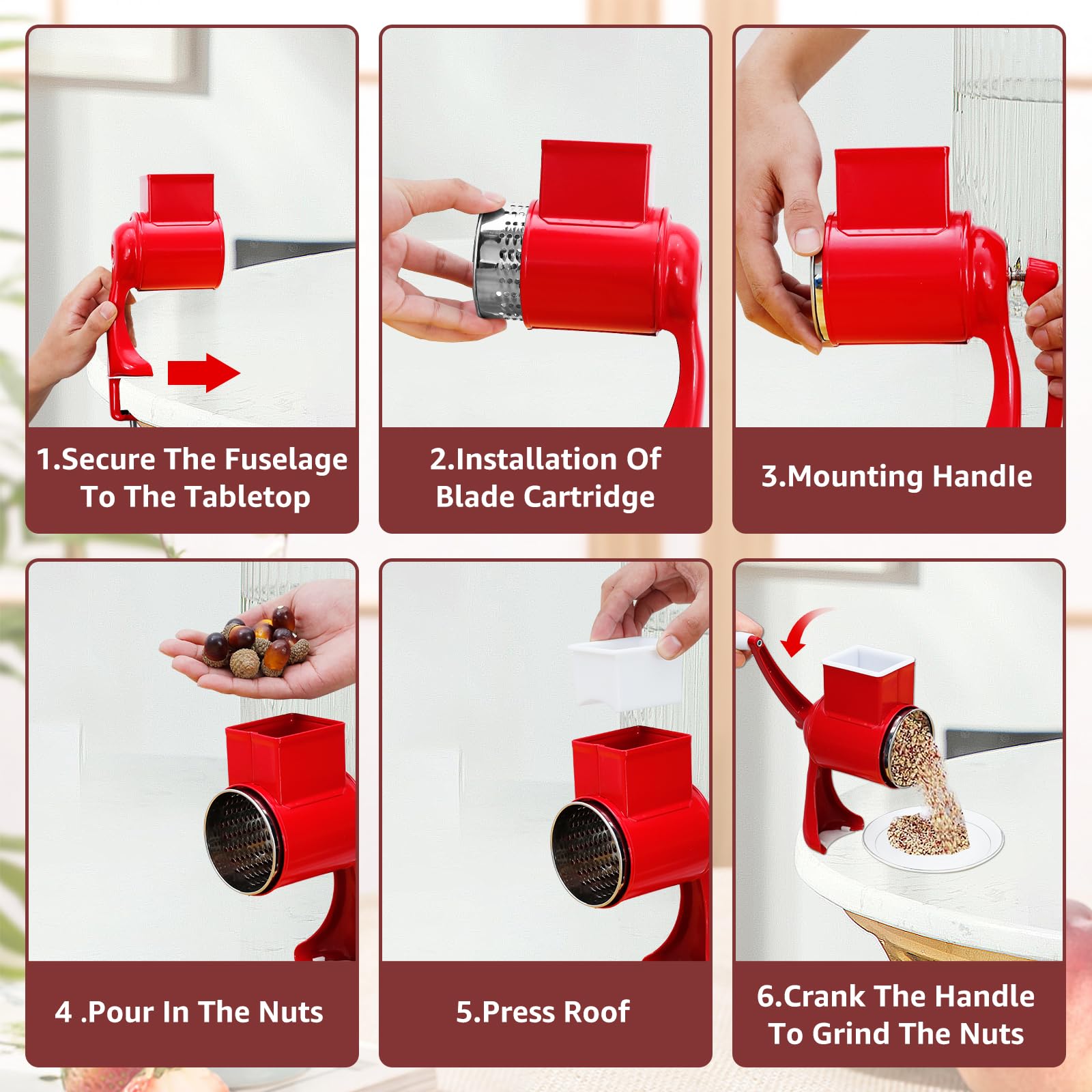 1.Secure The Fuselage To The Tabletop

2.Installation Of Blade Cartridge

3.Mounting Handle

4 .Pour In The Nuts

5.Press Roof

6.Crank The Handle To Grind The Nuts