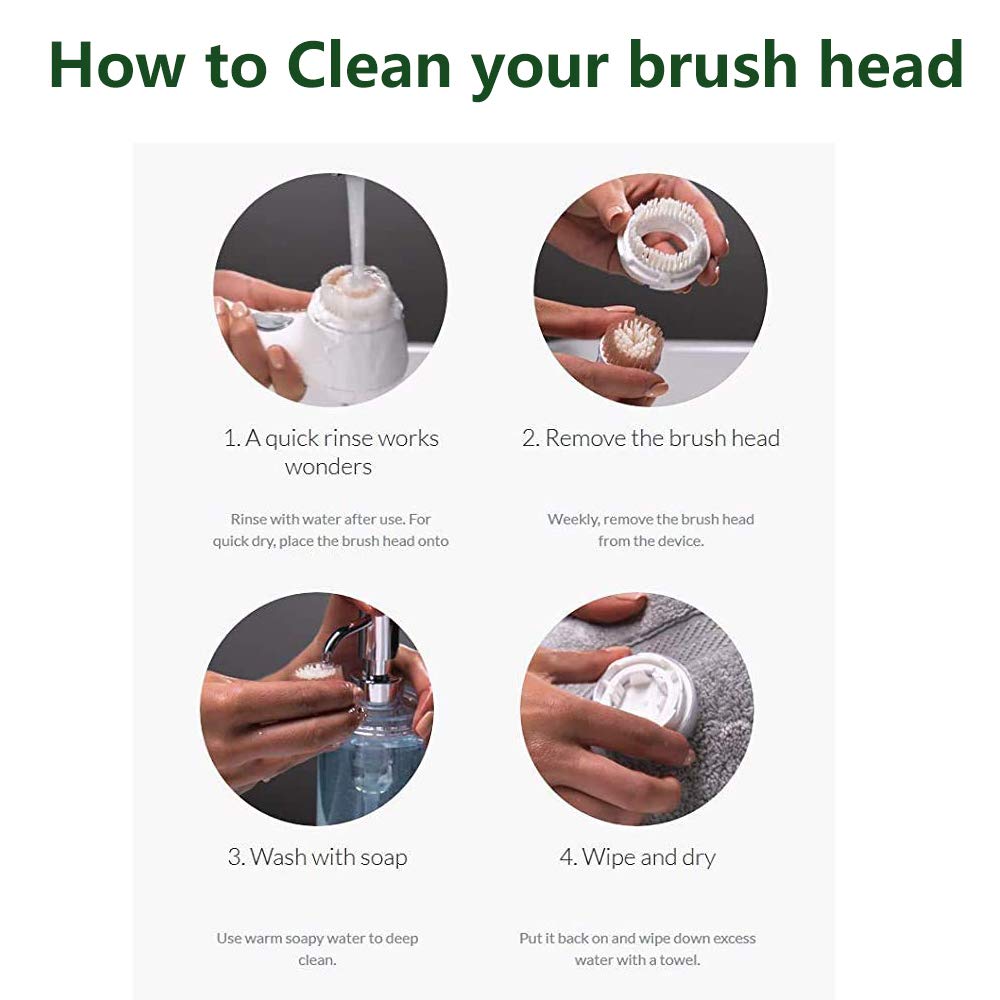 How to Clean your brush head

1. A quick rinse works wonders

Rinse with water after use. For quick dry, place the brush head onto

2. Remove the brush head

Weekly, remove the brush head from the device.

3. Wash with soap

Use warm soapy water to deep clean.

4. Wipe and dry

Put it back on and wipe down excess water with a towel.