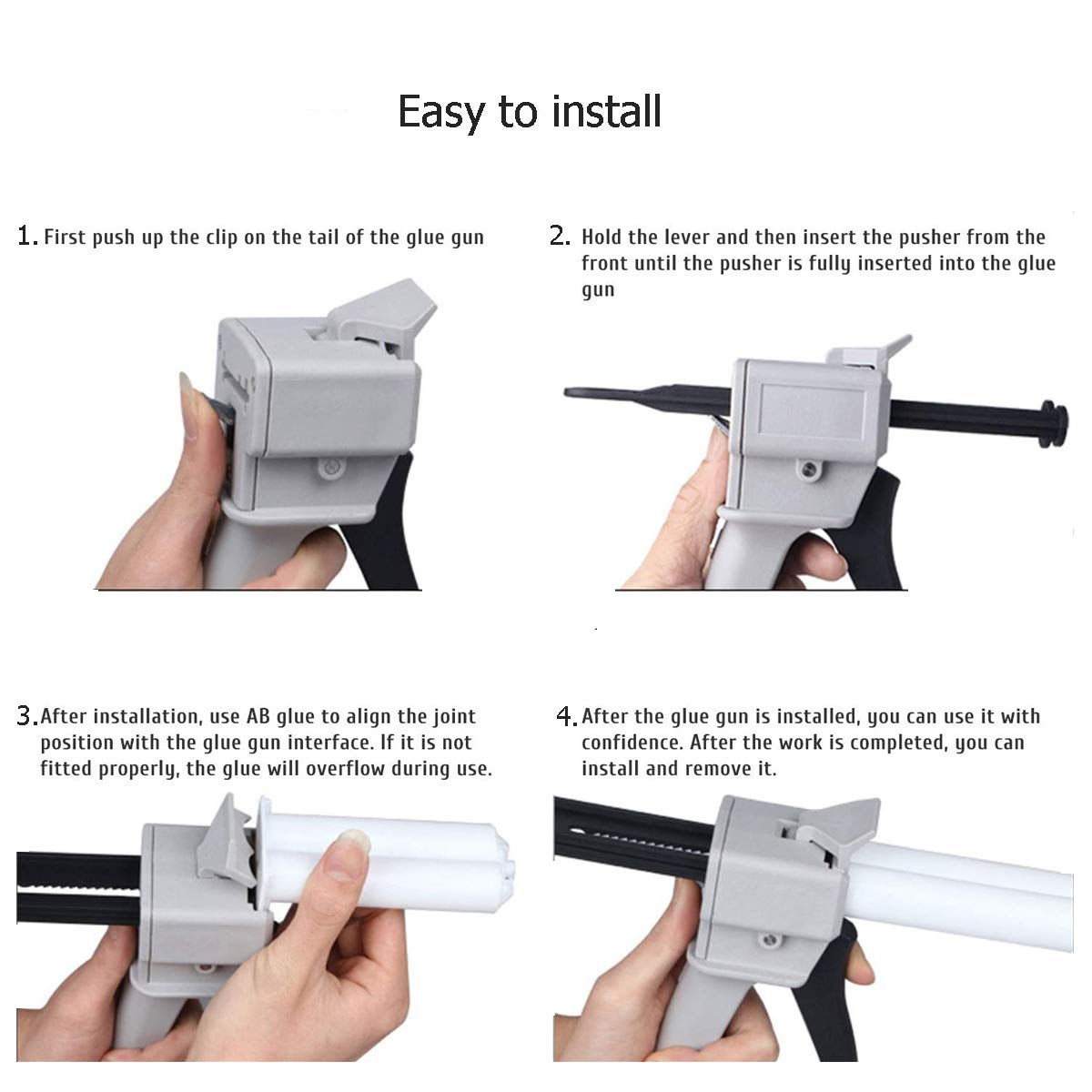 Easy to install

1. First push up the clip on the tail of the glue gun

2. Hold the lever and then insert the pusher from the front until the pusher is fully inserted into the glue gun

3. After installation, use AB glue to align the joint position with the glue gun interface. If it is not fitted properly, the glue will overflow during use.

4. After the glue gun is installed, you can use it with confidence. After the work is completed, you can install and remove it.