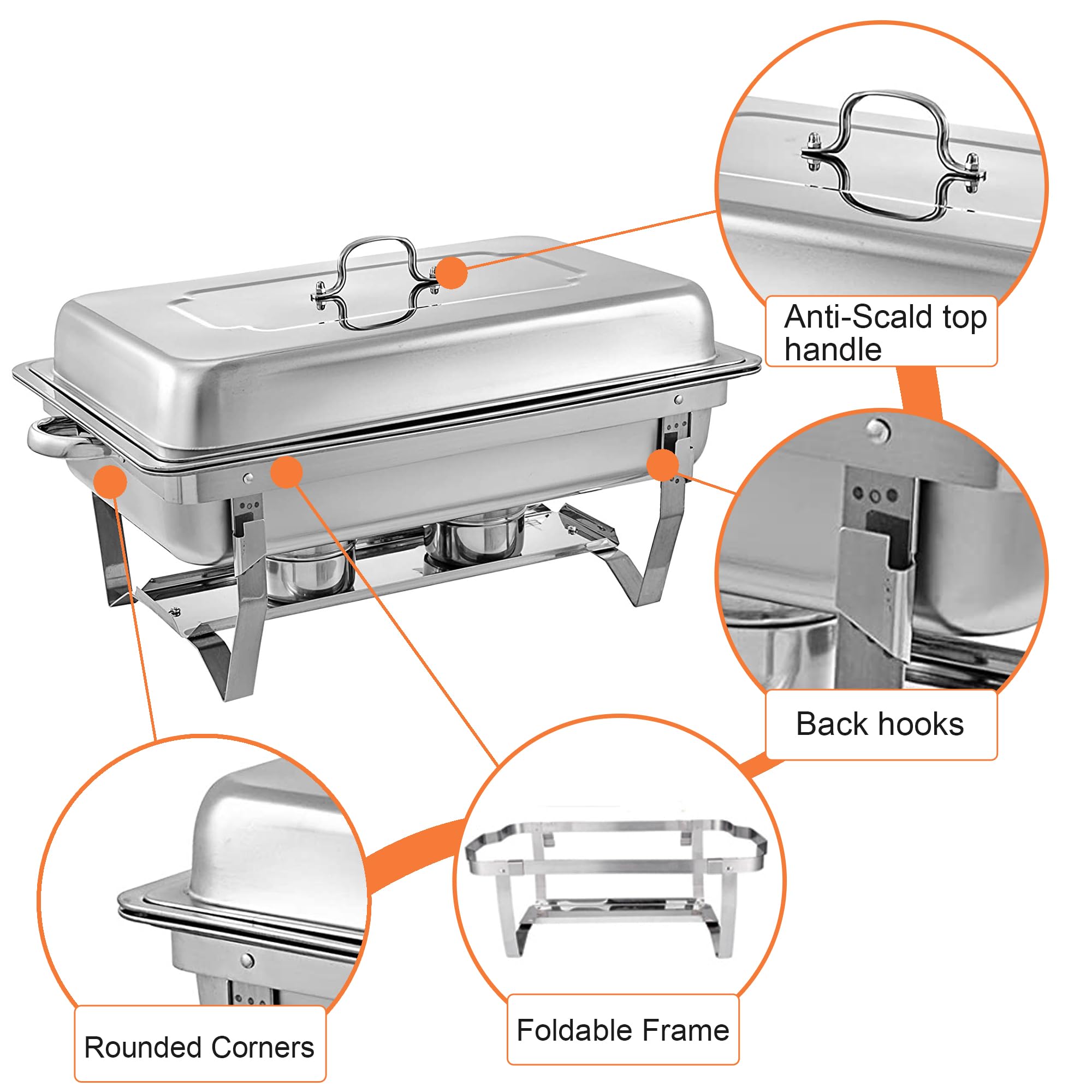 Anti-Scald top handle

Back hooks

Rounded Corners

Foldable Frame