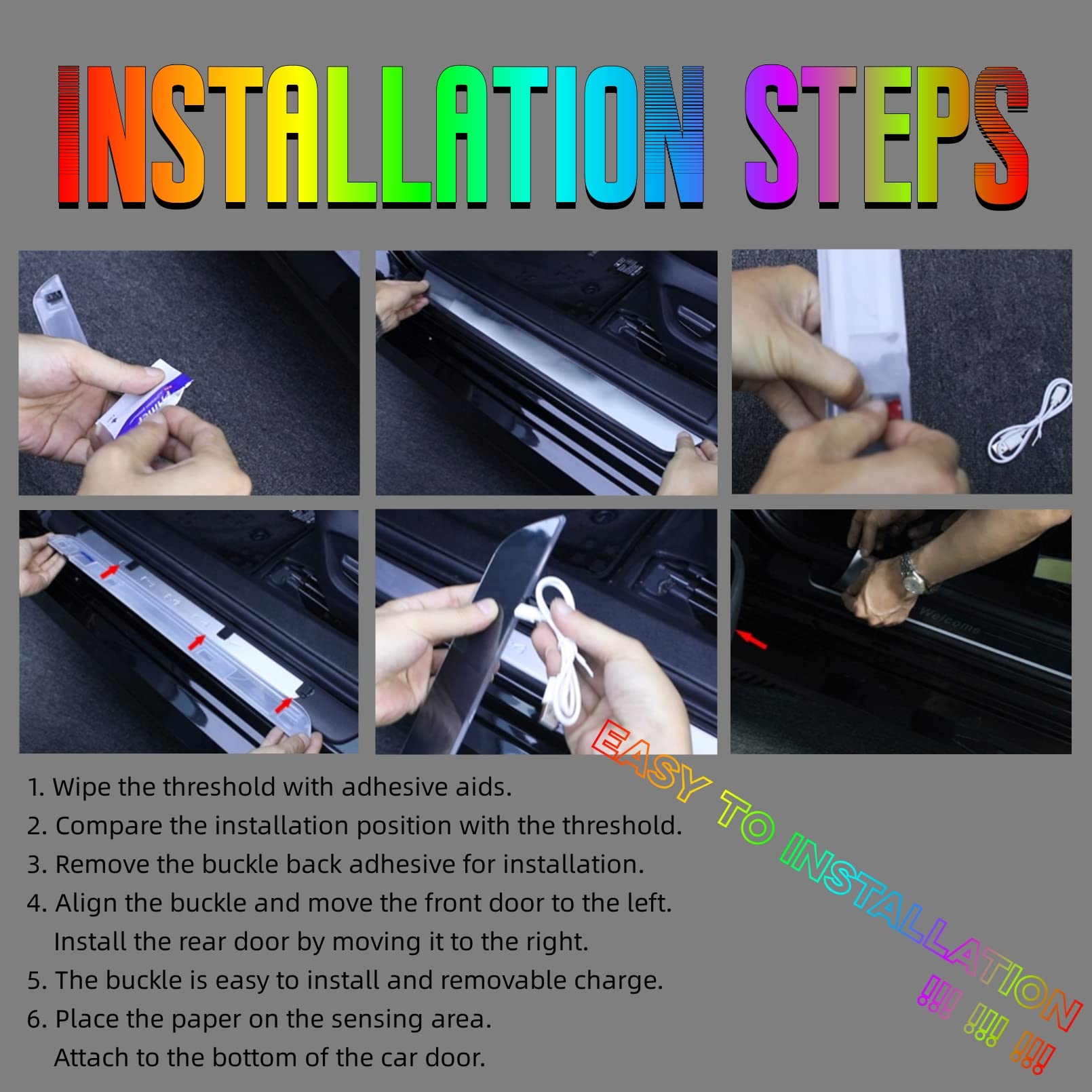 INSTALLATION STEPS

Primer

Welcome

1. Wipe the threshold with adhesive aids.
2. Compare the installation position with the threshold.
3. Remove the buckle back adhesive for installation.
4. Align the buckle and move the front door to the left. Install the rear door by moving it to the right.
5. The buckle is easy to install and removable charge.
6. Place the paper on the sensing area. Attach to the bottom of the car door.

EASY TO INSTALLATION !!! !!! !!!