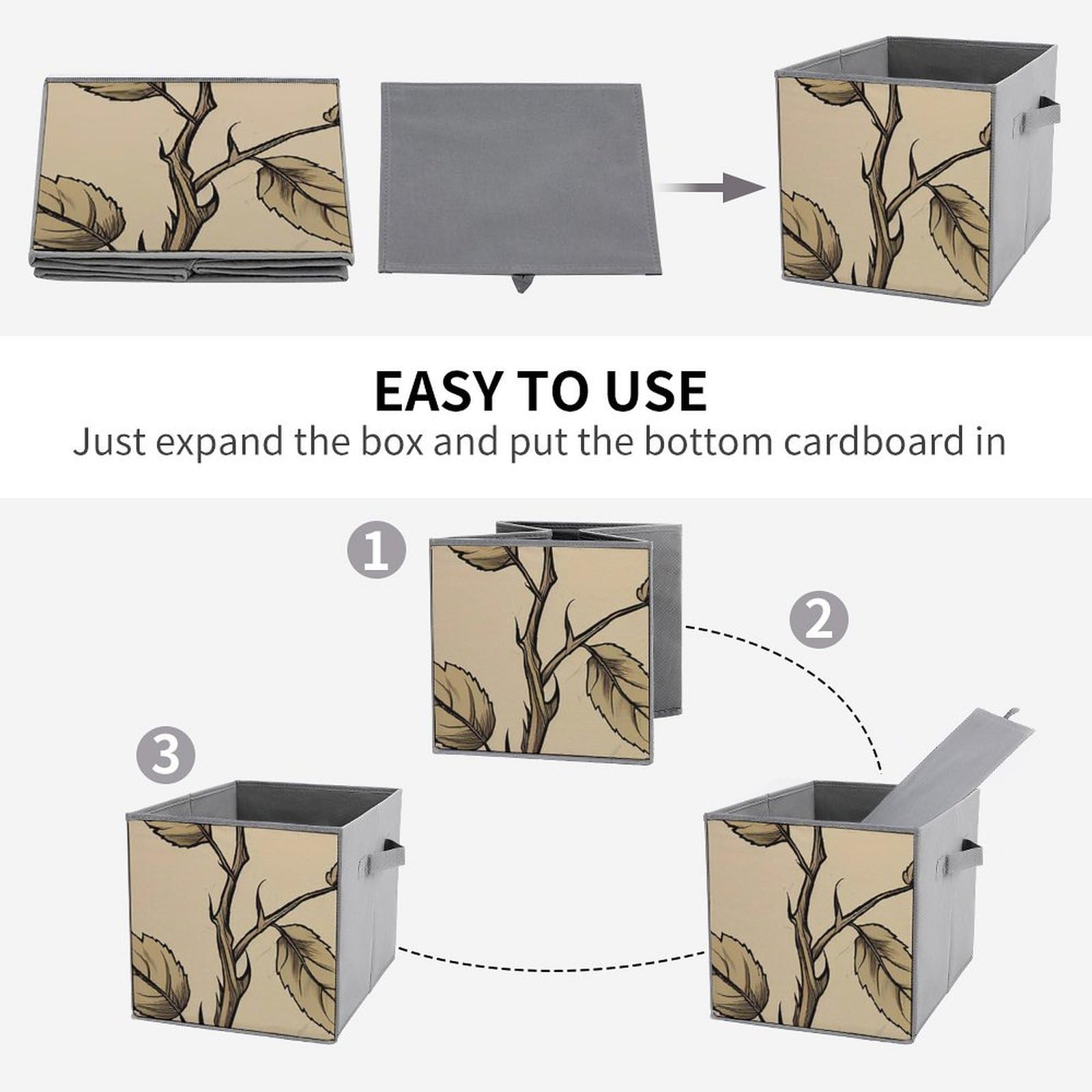 EASY TO USE

Just expand the box and put the bottom cardboard in

1

2

3