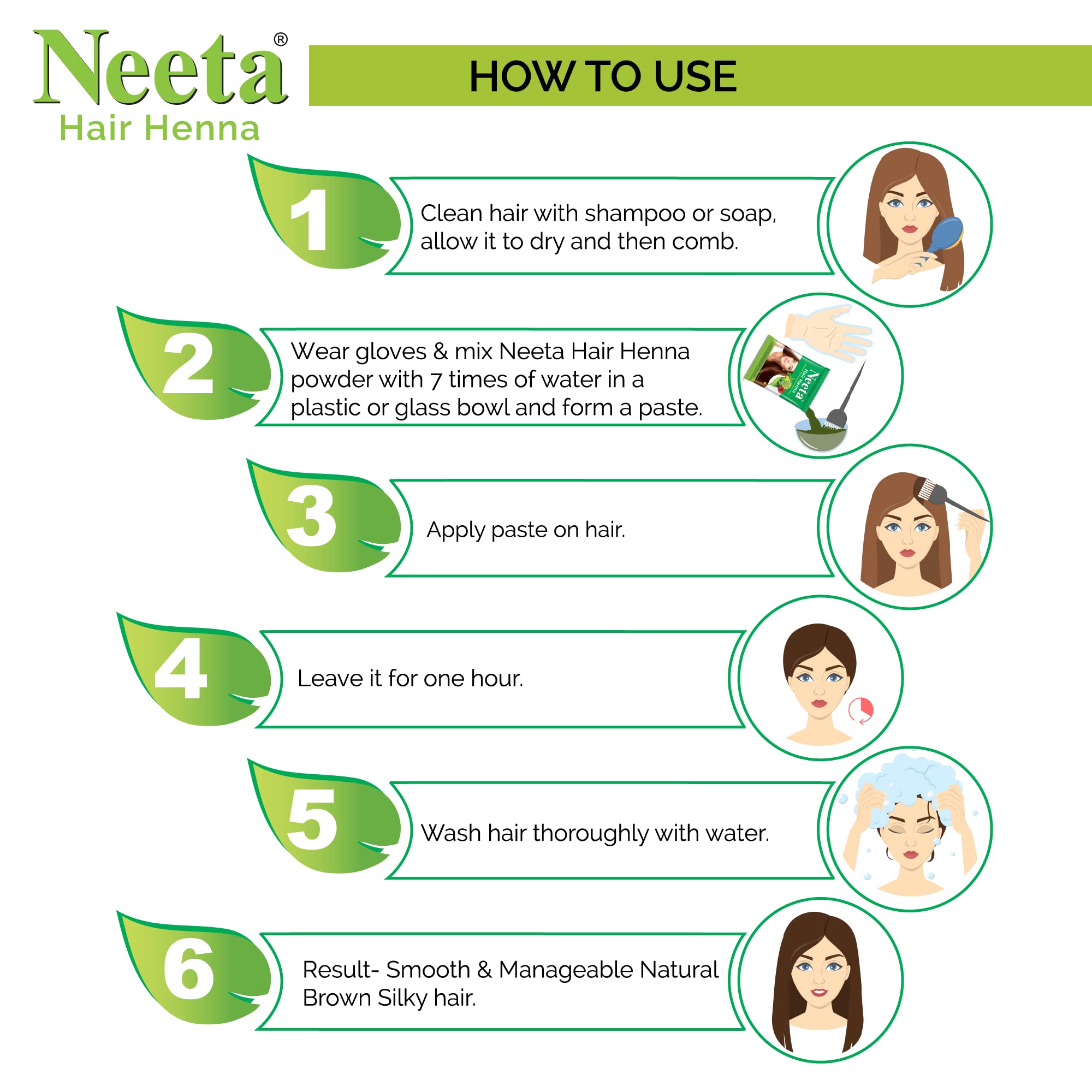 Neeta®
Hair Henna

HOW TO USE

1
Clean hair with shampoo or soap, allow it to dry and then comb.

2
Wear gloves & mix Neeta Hair Henna powder with 7 times of water in a plastic or glass bowl and form a paste.

Neeta
Hair Henna

3
Apply paste on hair.

4
Leave it for one hour.

5
Wash hair thoroughly with water.

6
Result- Smooth & Manageable Natural Brown Silky hair.