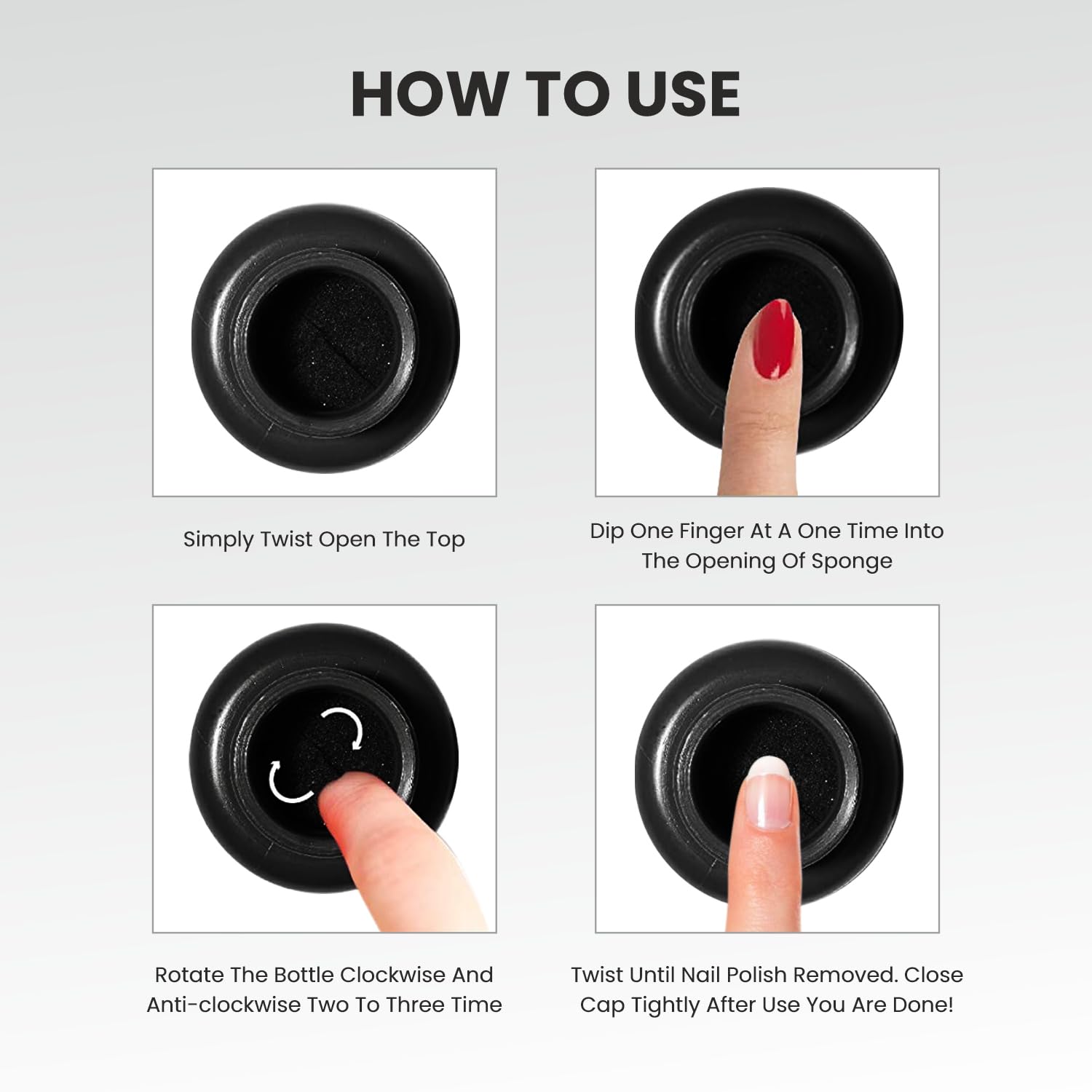 HOW TO USE

Simply Twist Open The Top

Dip One Finger At A One Time Into The Opening Of Sponge

Rotate The Bottle Clockwise And Anti-clockwise Two To Three Time

Twist Until Nail Polish Removed. Close Cap Tightly After Use You Are Done!