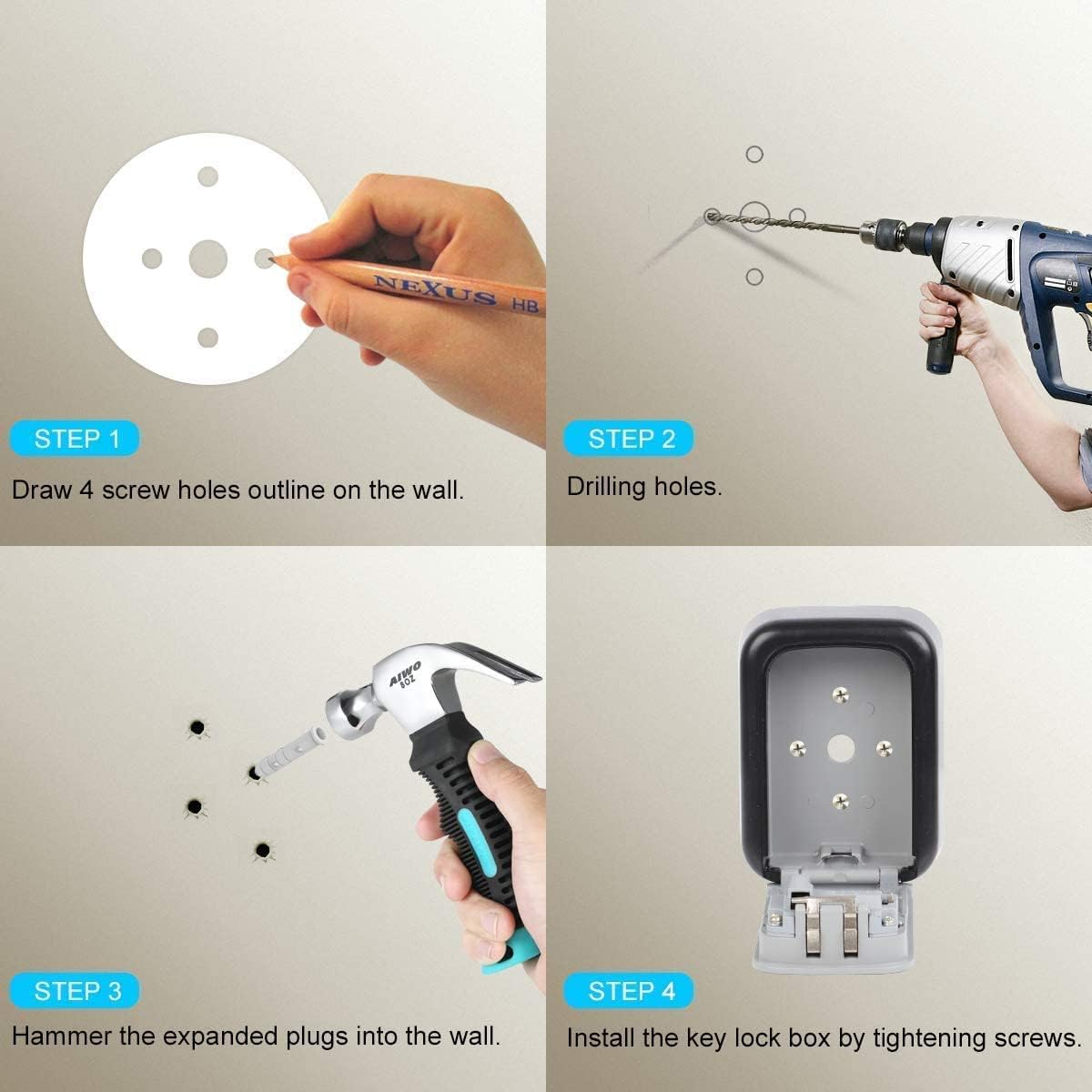 NEXUS HB

STEP 1

Draw 4 screw holes outline on the wall.

STEP 2

Drilling holes.

AIWO 8OZ

STEP 3

Hammer the expanded plugs into the wall.

STEP 4

Install the key lock box by tightening screws.