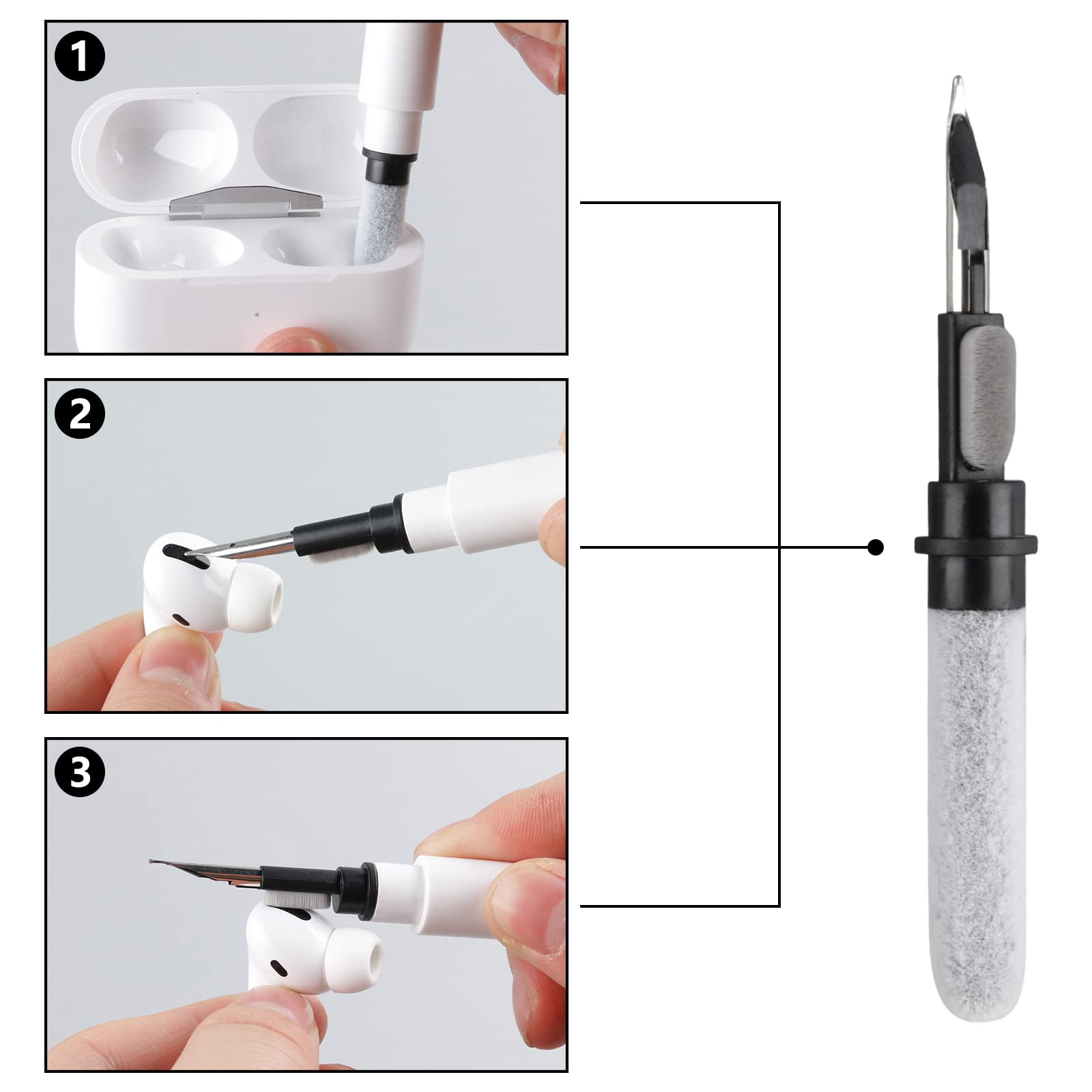 1

2

3