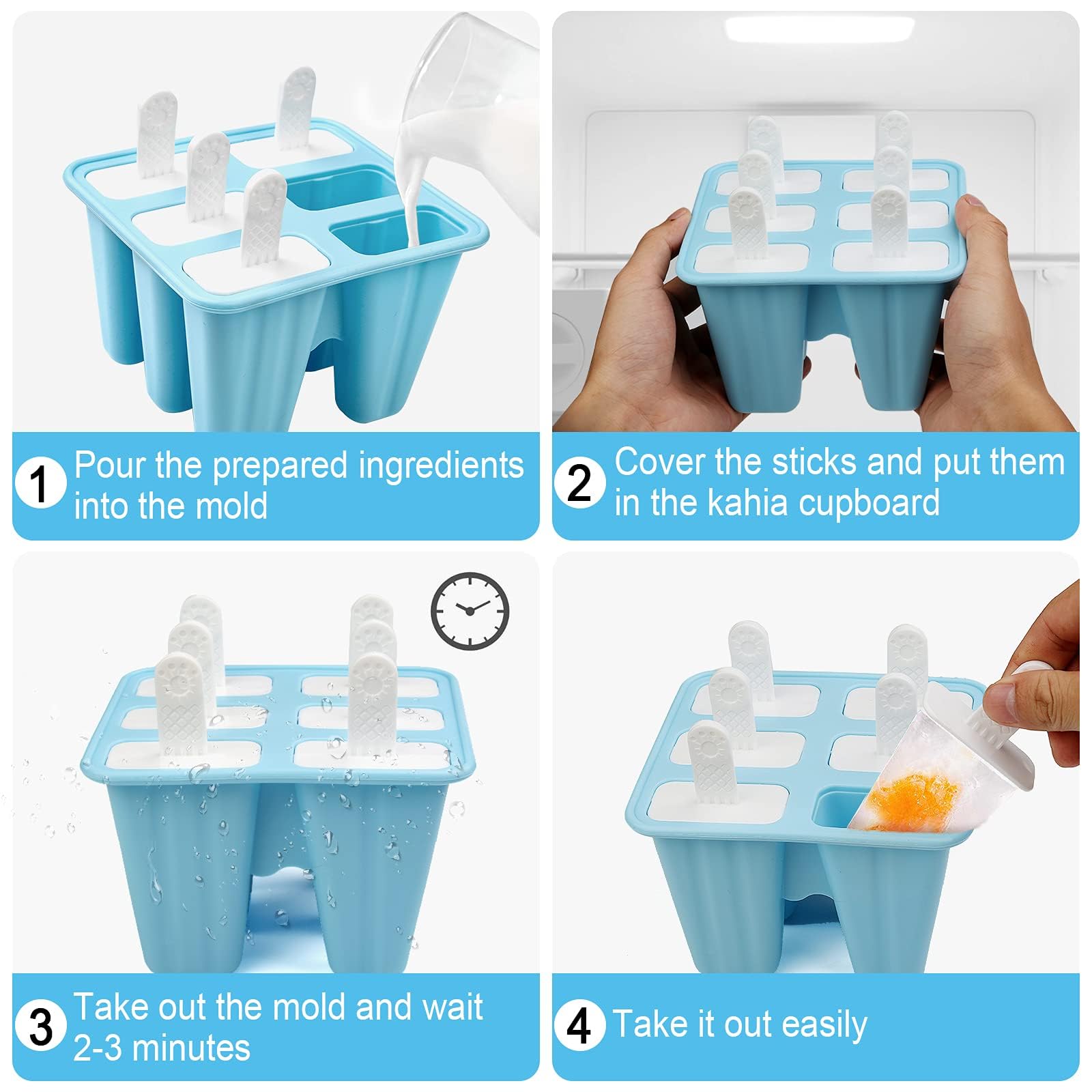 1 Pour the prepared ingredients into the mold

2 Cover the sticks and put them in the kahia cupboard

3 Take out the mold and wait 2-3 minutes

4 Take it out easily