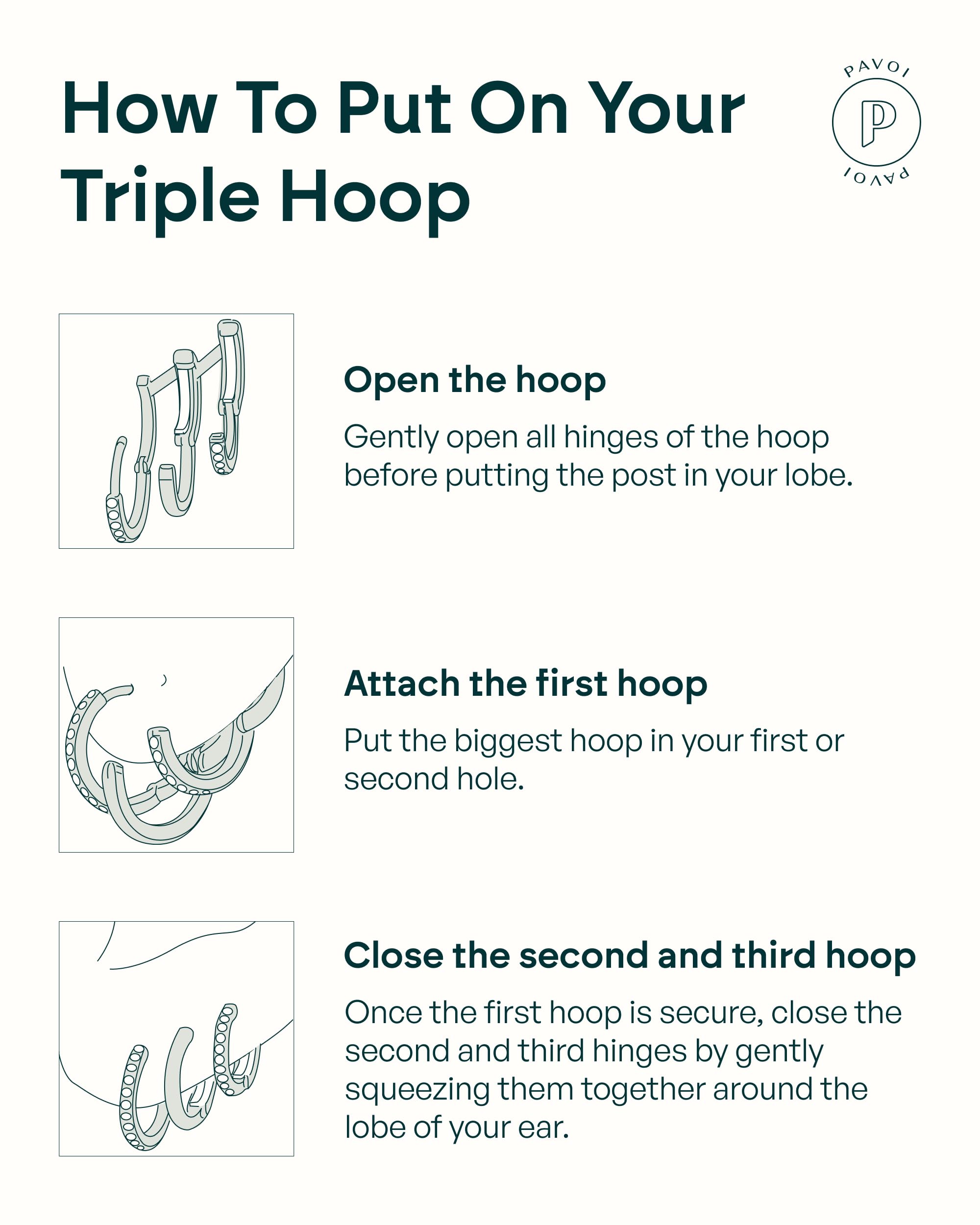 How To Put On Your Triple Hoop

PAVOI

P

PAVOI

Open the hoop

Gently open all hinges of the hoop before putting the post in your lobe.

Attach the first hoop

Put the biggest hoop in your first or second hole.

Close the second and third hoop

Once the first hoop is secure, close the second and third hinges by gently squeezing them together around the lobe of your ear.