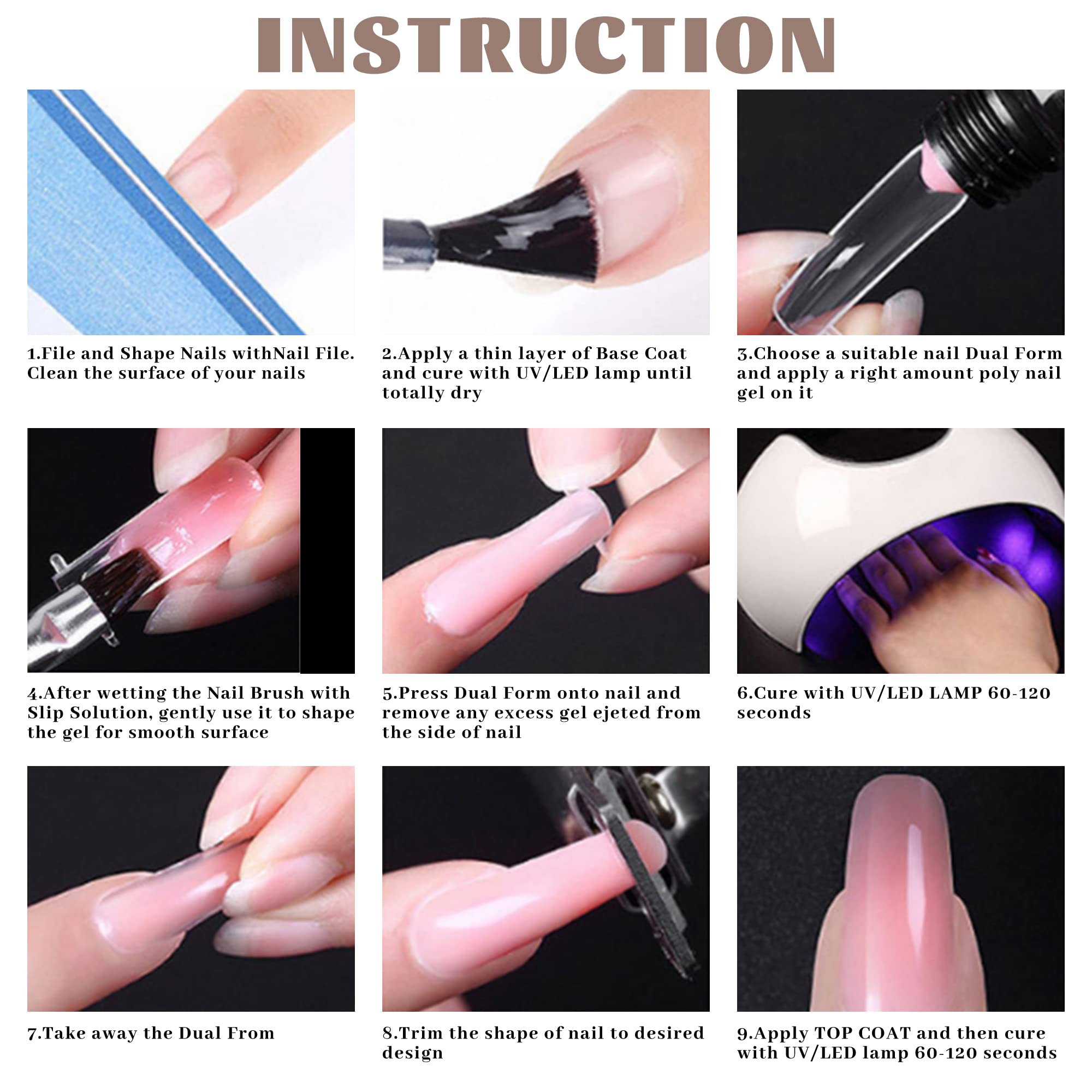 INSTRUCTION

1.File and Shape Nails withNail File. Clean the surface of your nails

2.Apply a thin layer of Base Coat and cure with UV/LED lamp until totally dry

3.Choose a suitable nail Dual Form and apply a right amount poly nail gel on it

4.After wetting the Nail Brush with Slip Solution, gently use it to shape the gel for smooth surface

5.Press Dual Form onto nail and remove any excess gel ejeted from the side of nail

6.Cure with UV/LED LAMP 60-120 seconds

7.Take away the Dual From

8.Trim the shape of nail to desired design

9.Apply TOP COAT and then cure with UV/LED lamp 60-120 seconds