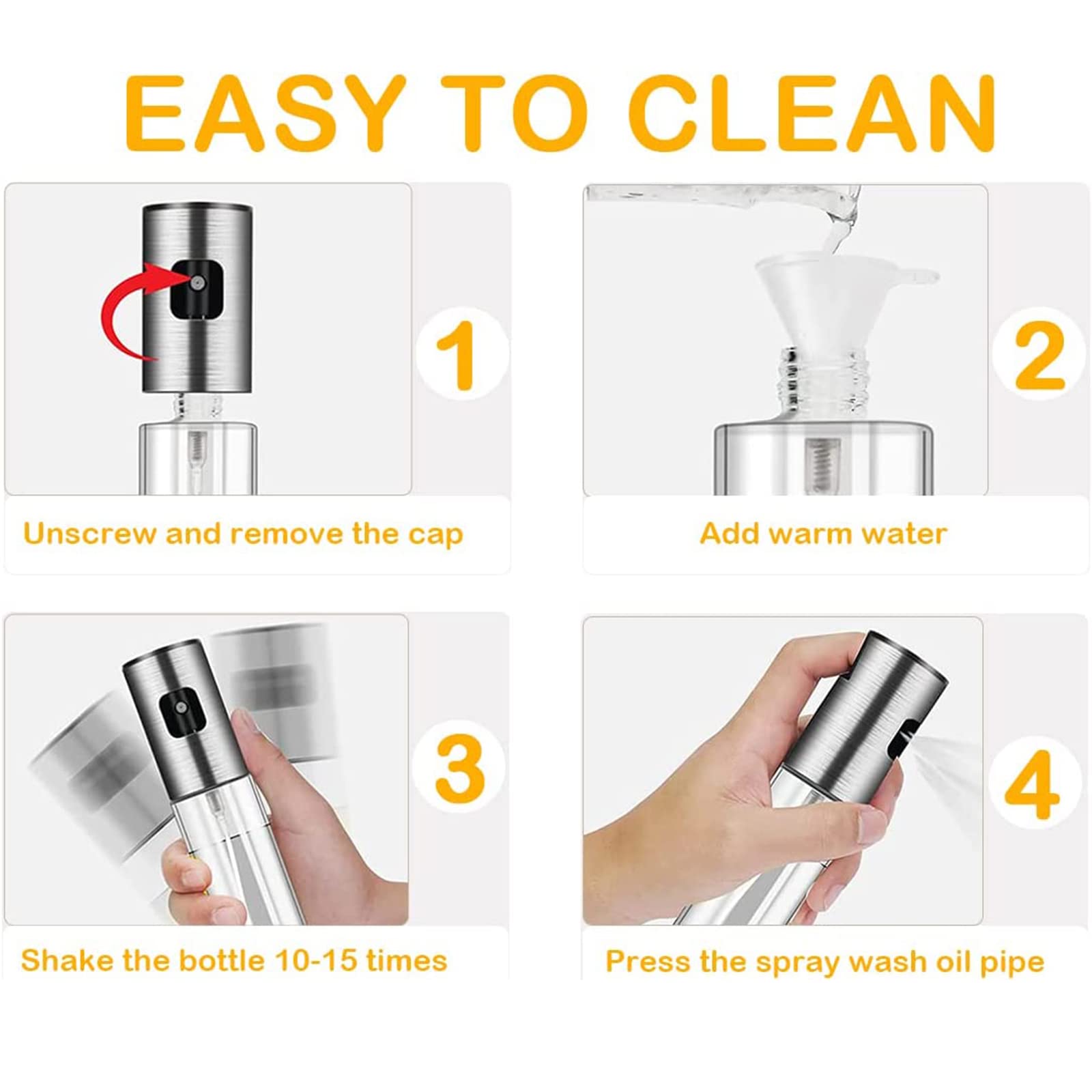 EASY TO CLEAN

1

Unscrew and remove the cap

2

Add warm water

3

Shake the bottle 10-15 times

4

Press the spray wash oil pipe