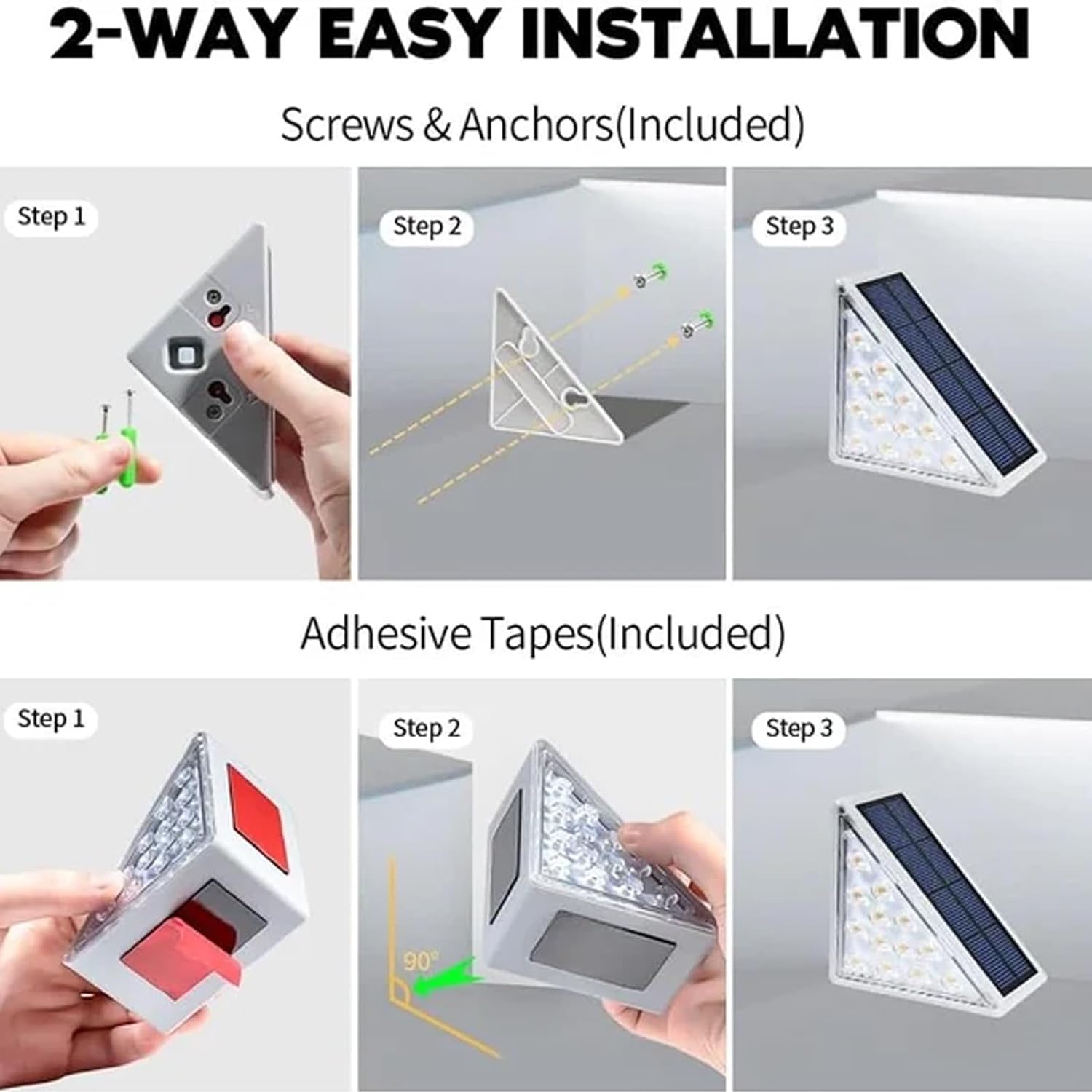 2-WAY EASY INSTALLATION

Screws & Anchors(Included)

Step 1

Step 2

Step 3

Adhesive Tapes(Included)

Step 1

Step 2

90°

Step 3