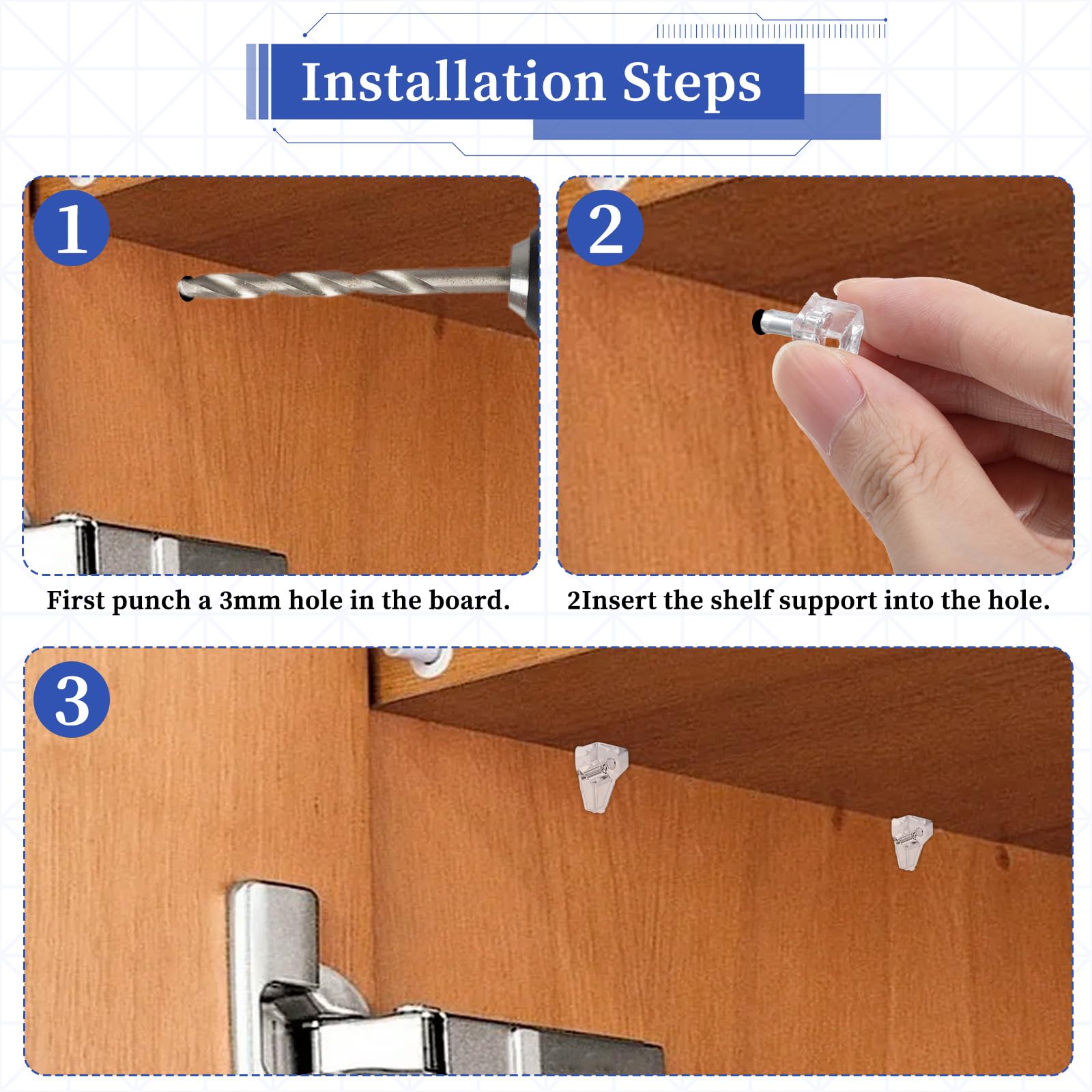 Installation Steps

1

First punch a 3mm hole in the board.

2

2Insert the shelf support into the hole.

3