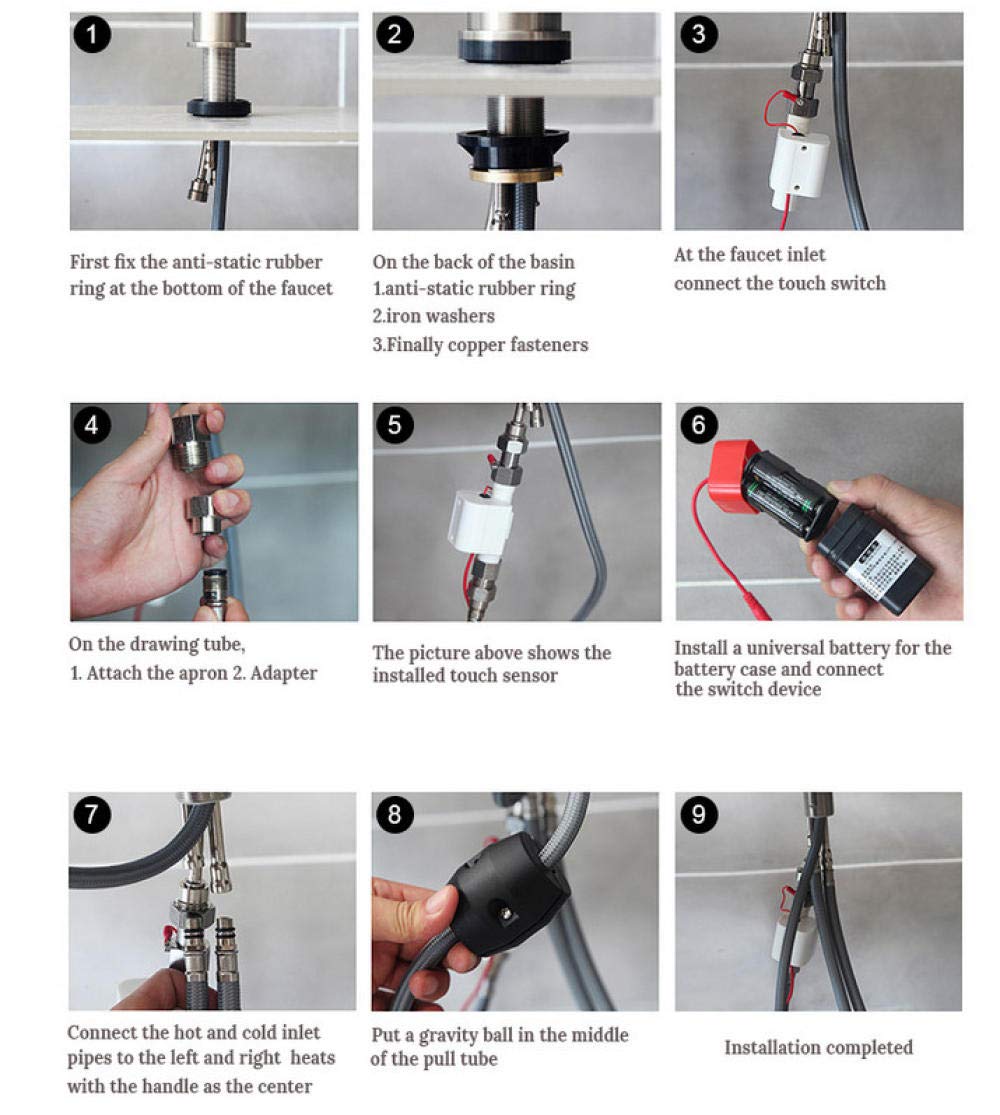 1

First fix the anti-static rubber ring at the bottom of the faucet

2

On the back of the basin
1.anti-static rubber ring
2.iron washers
3.Finally copper fasteners

3

At the faucet inlet
connect the touch switch

4

On the drawing tube,
1. Attach the apron 2. Adapter

5

The picture above shows the installed touch sensor

6

Install a universal battery for the battery case and connect the switch device

7

Connect the hot and cold inlet pipes to the left and right heats with the handle as the center

8

Put a gravity ball in the middle of the pull tube

9

Installation completed