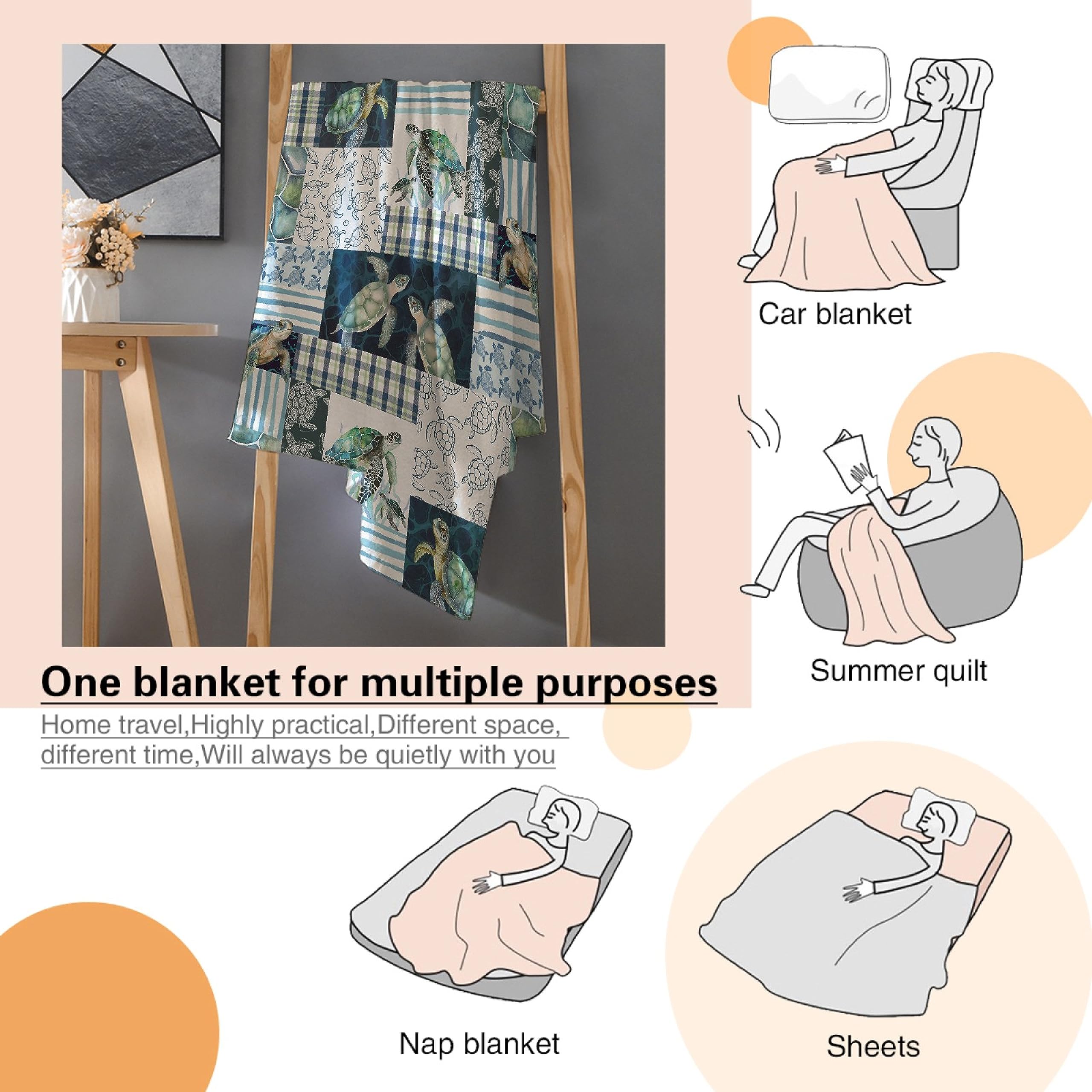 Car blanket

Summer quilt

One blanket for multiple purposes

Home travel,Highly practical,Different space, different time,Will always be quietly with you

Nap blanket

Sheets