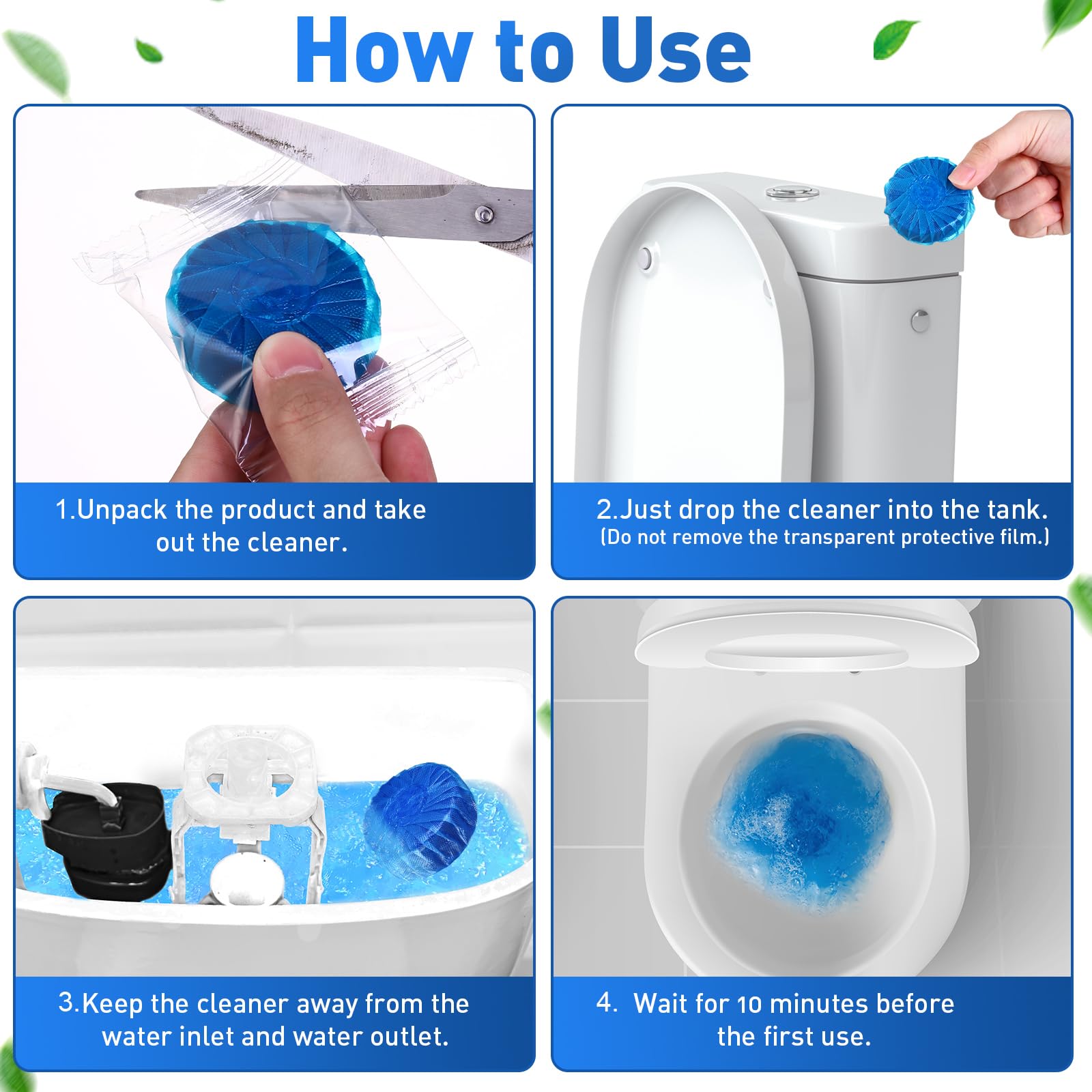 How to Use

1.Unpack the product and take out the cleaner.

2.Just drop the cleaner into the tank.
(Do not remove the transparent protective film.)

3.Keep the cleaner away from the water inlet and water outlet.

4. Wait for 10 minutes before the first use.