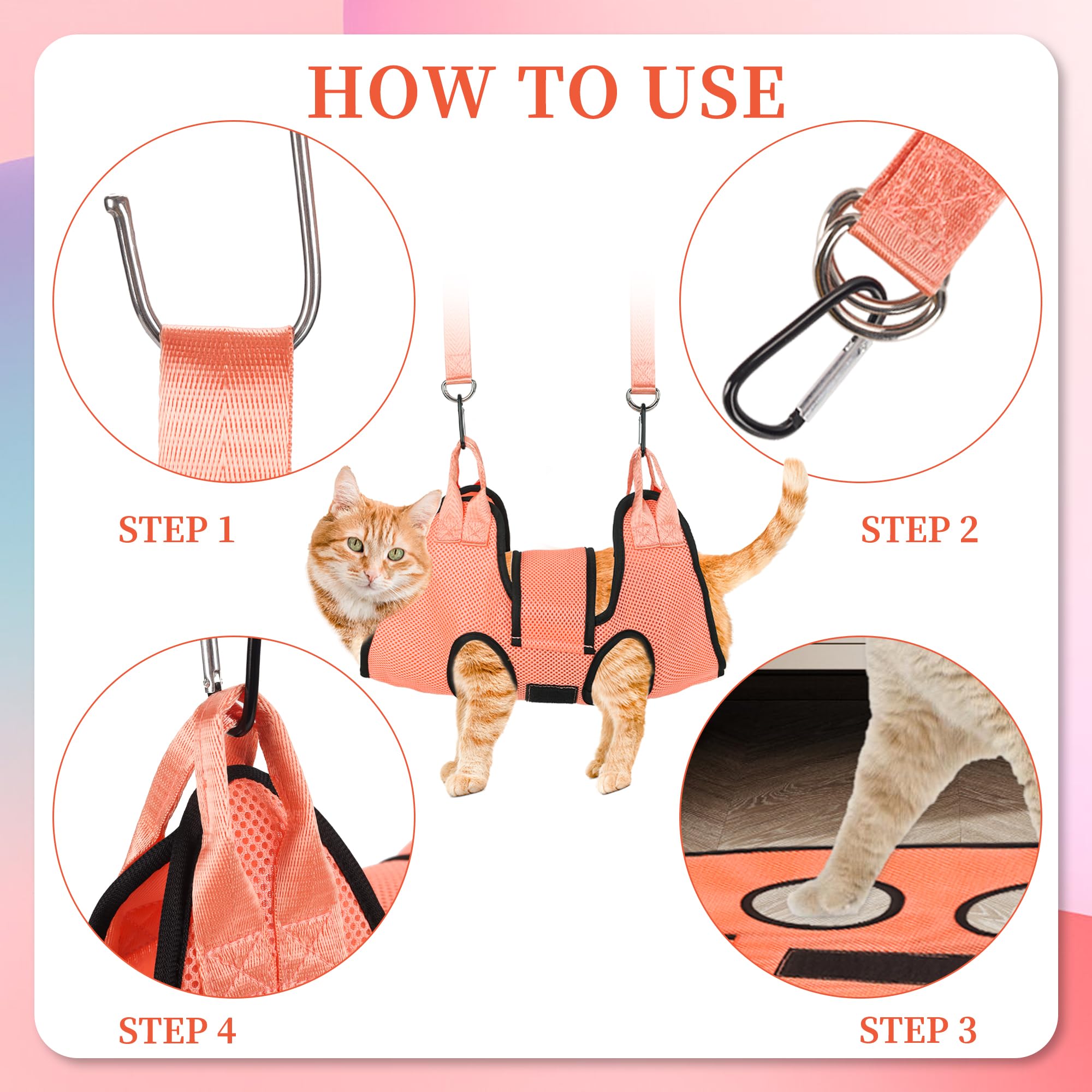 HOW TO USE

STEP 1

STEP 2

STEP 4

STEP 3