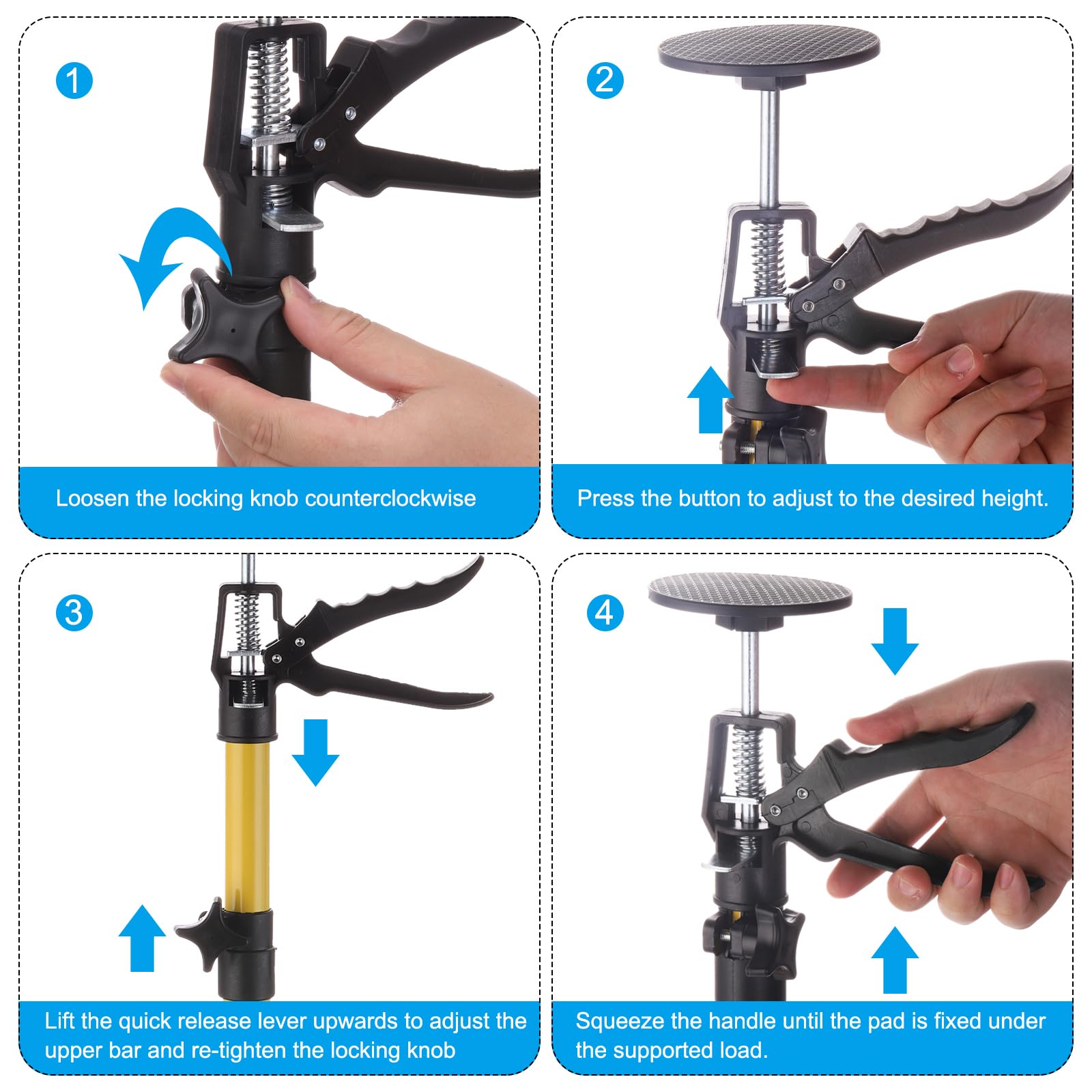 1

Loosen the locking knob counterclockwise

2

Press the button to adjust to the desired height.

3

Lift the quick release lever upwards to adjust the upper bar and re-tighten the locking knob

4

Squeeze the handle until the pad is fixed under the supported load.