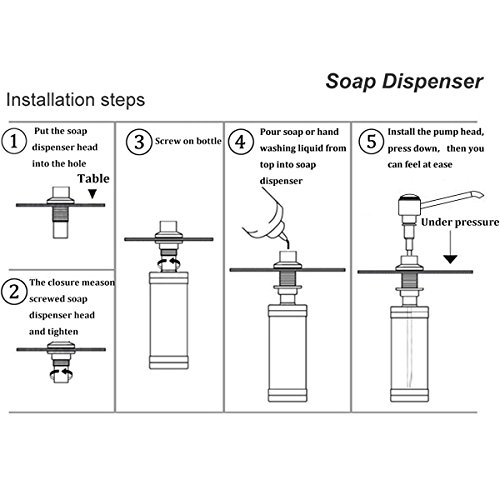 Soap Dispenser

Installation steps

1 Put the soap dispenser head into the hole

Table

2 The closure meason screwed soap dispenser head and tighten

3 Screw on bottle

4 Pour soap or hand washing liquid from top into soap dispenser

5 Install the pump head, press down, then you can feel at ease

Under pressure