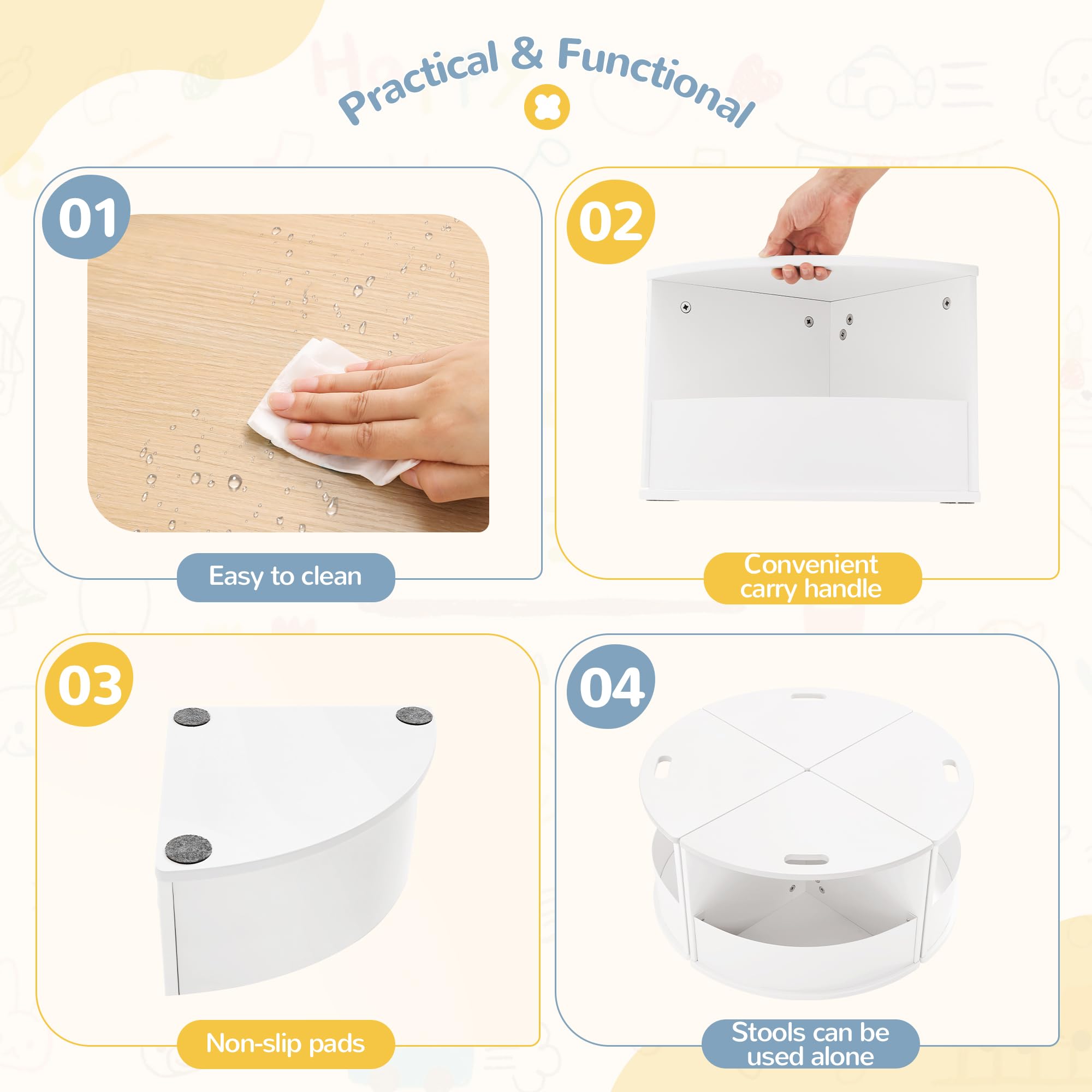 Practical & Functional

01

Easy to clean

02

Convenient carry handle

03

Non-slip pads

04

Stools can be used alone