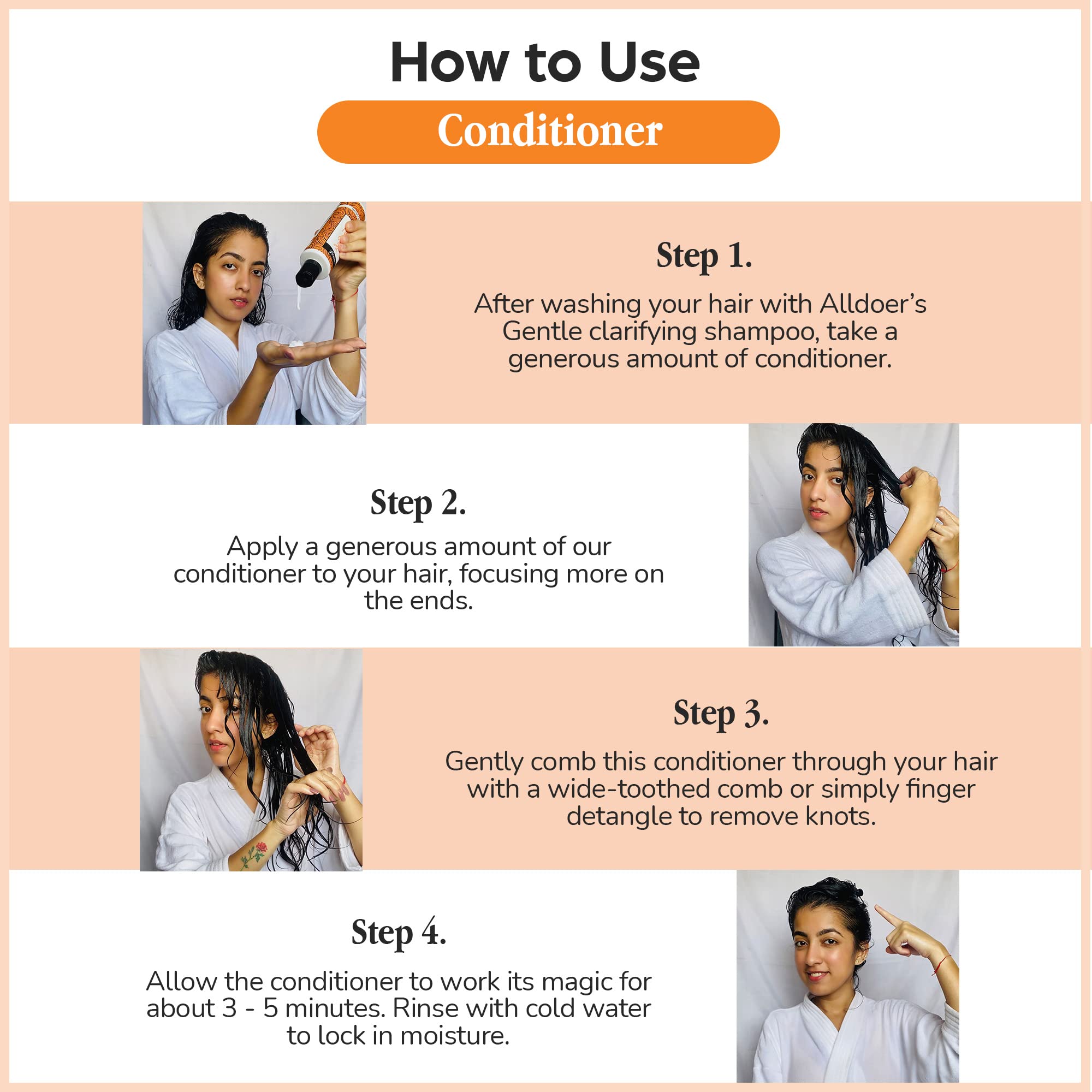 How to Use

Conditioner

Step 1.

After washing your hair with Alldoer's Gentle clarifying shampoo, take a generous amount of conditioner.

Step 2.

Apply a generous amount of our conditioner to your hair, focusing more on the ends.

Step 3.

Gently comb this conditioner through your hair with a wide-toothed comb or simply finger detangle to remove knots.

Step 4.

Allow the conditioner to work its magic for about 3 - 5 minutes. Rinse with cold water to lock in moisture.