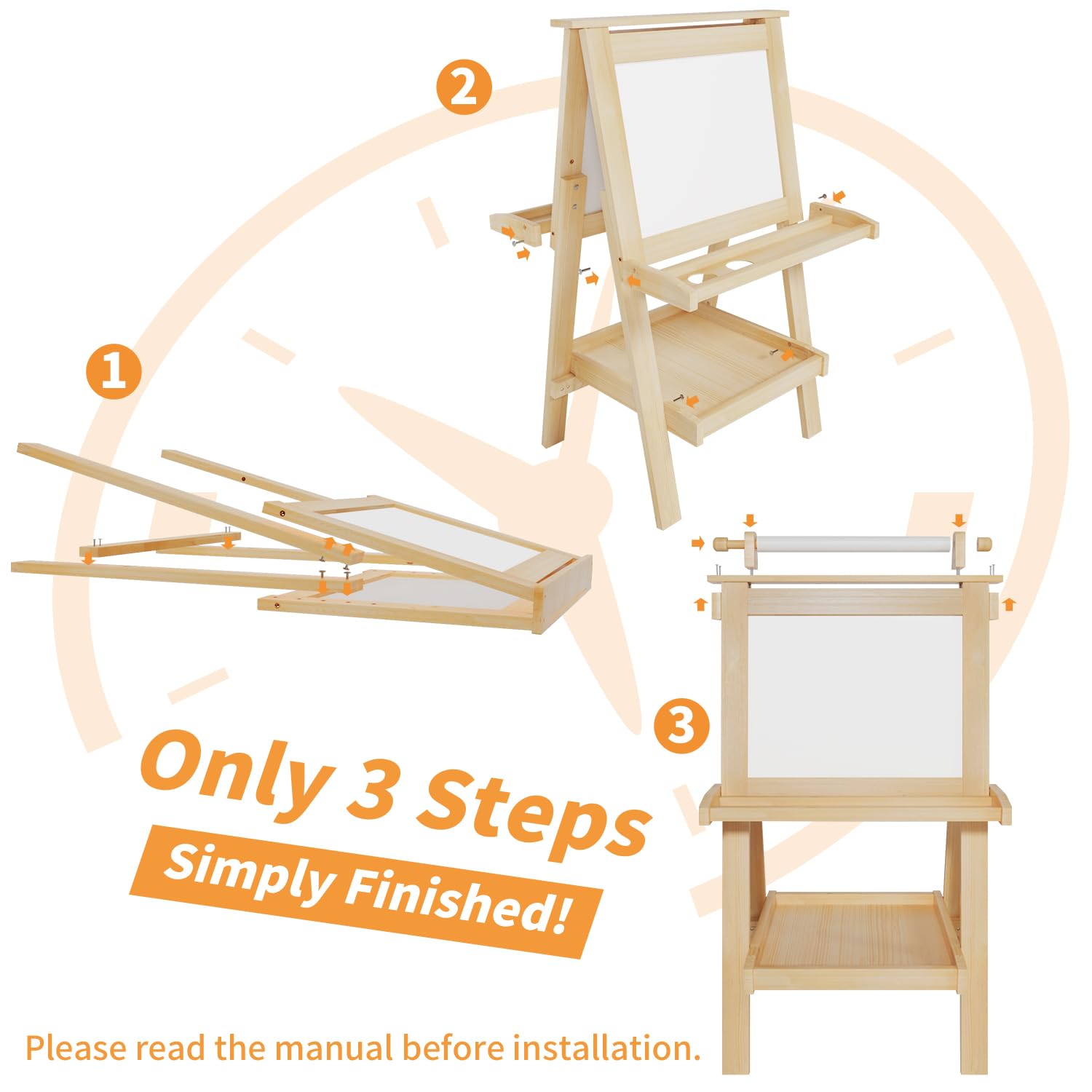 2

1

3

Only 3 Steps

Simply Finished!

Please read the manual before installation.