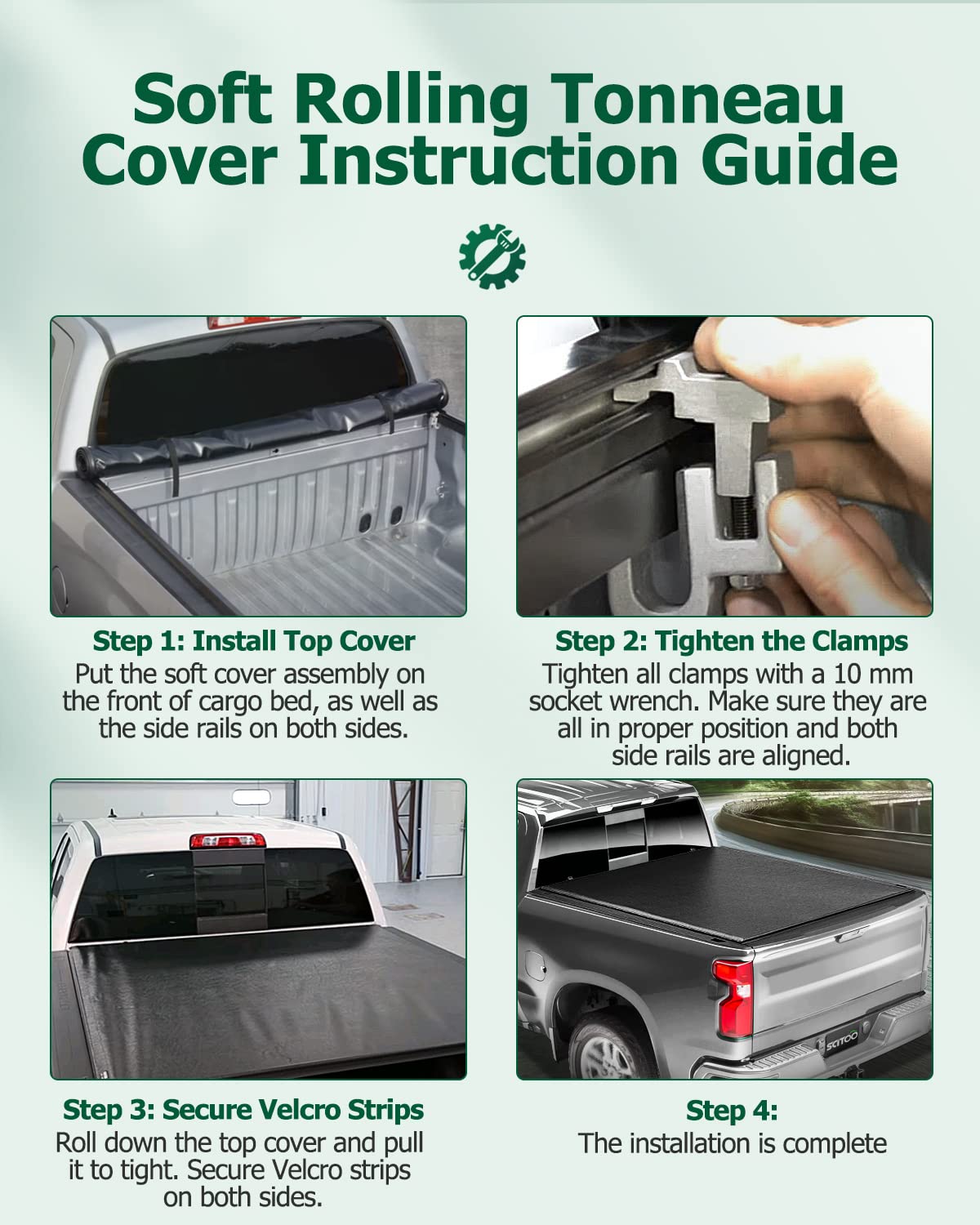 Soft Rolling Tonneau Cover Instruction Guide

Step 1: Install Top Cover
Put the soft cover assembly on the front of cargo bed, as well as the side rails on both sides.

Step 2: Tighten the Clamps
Tighten all clamps with a 10 mm socket wrench. Make sure they are all in proper position and both side rails are aligned.

Step 3: Secure Velcro Strips
Roll down the top cover and pull it to tight. Secure Velcro strips on both sides.

SCITOO

Step 4:
The installation is complete