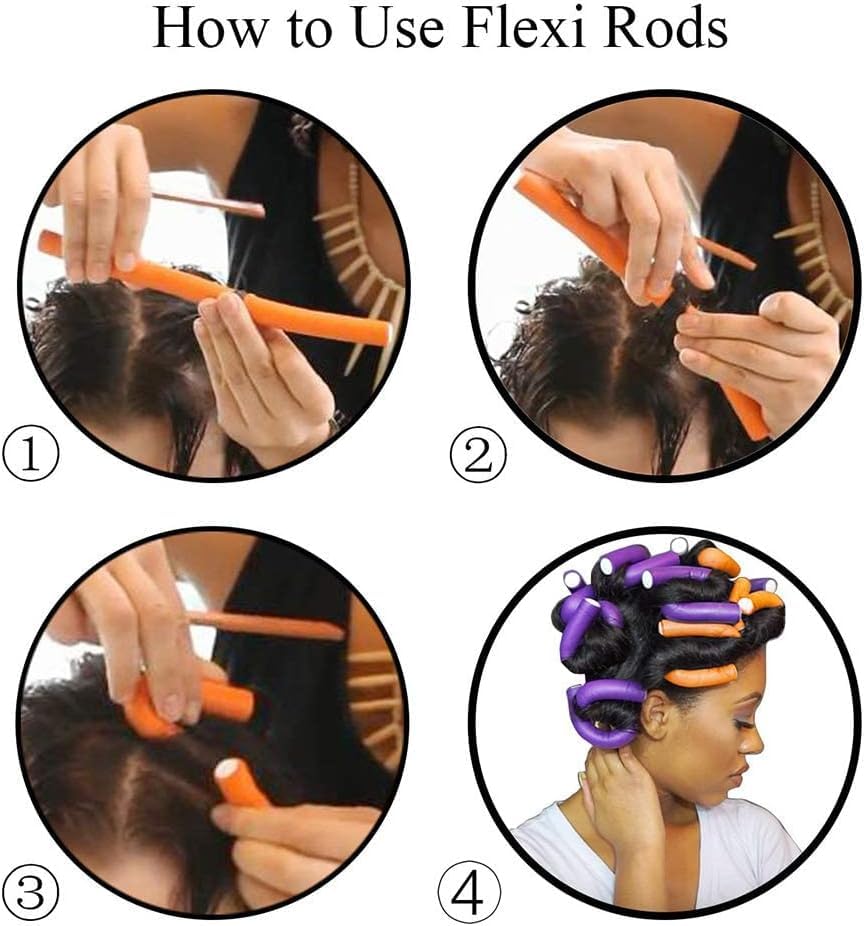 How to Use Flexi Rods

①

②

③

④